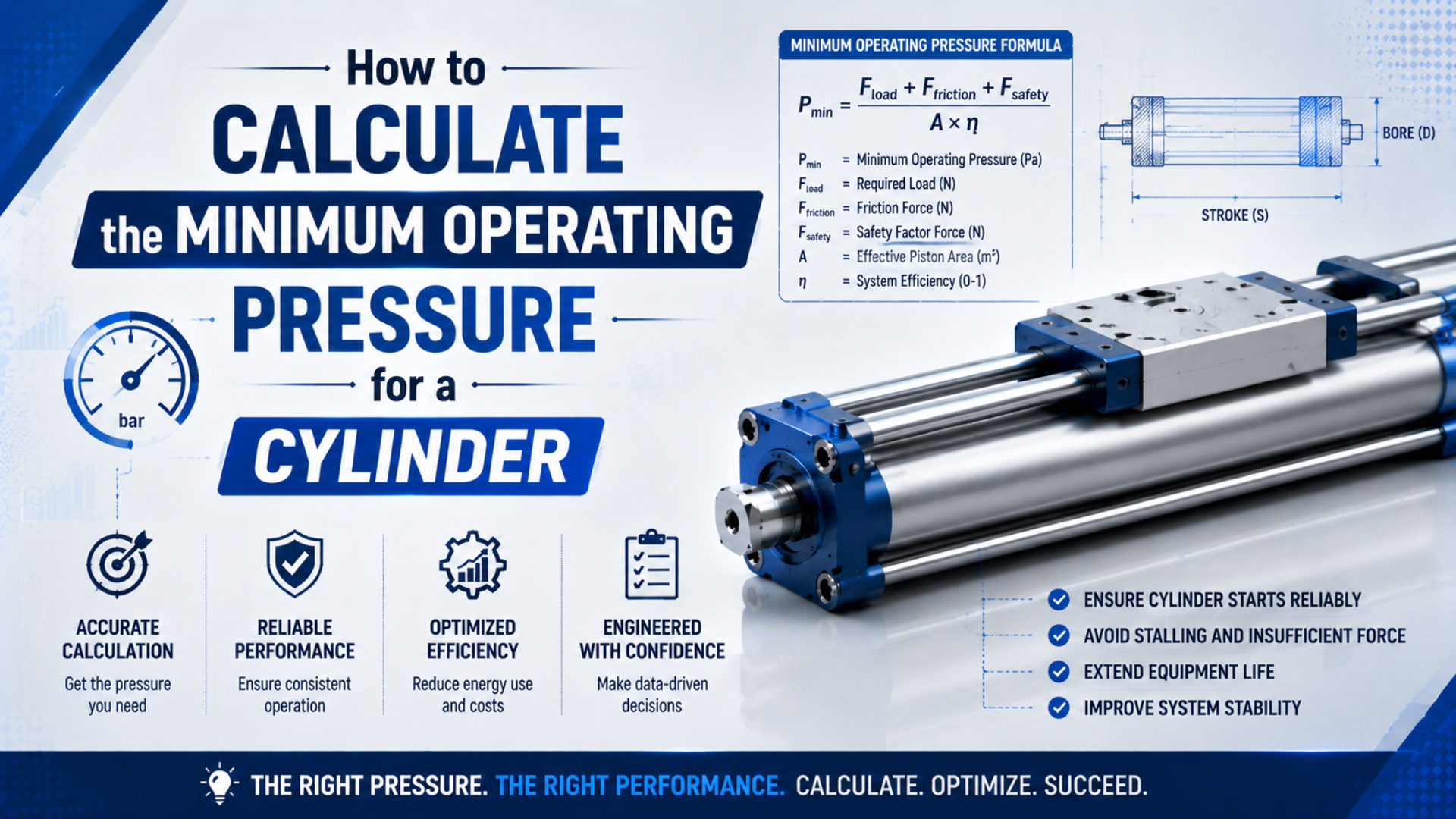 How to CALCULATE the MINIMUM OPERATING PRESSURE for a CYLINDER

bar

MINIMUM OPERATING PRESSURE FORMULA

$P_{min} = \frac{F_{load} + F_{friction} + F_{safety}}{A \times \eta}$

$P_{min}$ = Minimum Operating Pressure (Pa)
$F_{load}$ = Required Load (N)
$F_{friction}$ = Friction Force (N)
$F_{safety}$ = Safety Factor Force (N)
A = Effective Piston Area (m²)
$\eta$ = System Efficiency (0-1)

BORE (D)

STROKE (S)

ACCURATE CALCULATION
Get the pressure you need

RELIABLE PERFORMANCE
Ensure consistent operation

OPTIMIZED EFFICIENCY
Reduce energy use and costs

ENGINEERED WITH CONFIDENCE
Make data-driven decisions

ENSURE CYLINDER STARTS RELIABLY
AVOID STALLING AND INSUFFICIENT FORCE
EXTEND EQUIPMENT LIFE
IMPROVE SYSTEM STABILITY

THE RIGHT PRESSURE. THE RIGHT PERFORMANCE. CALCULATE. OPTIMIZE. SUCCEED.