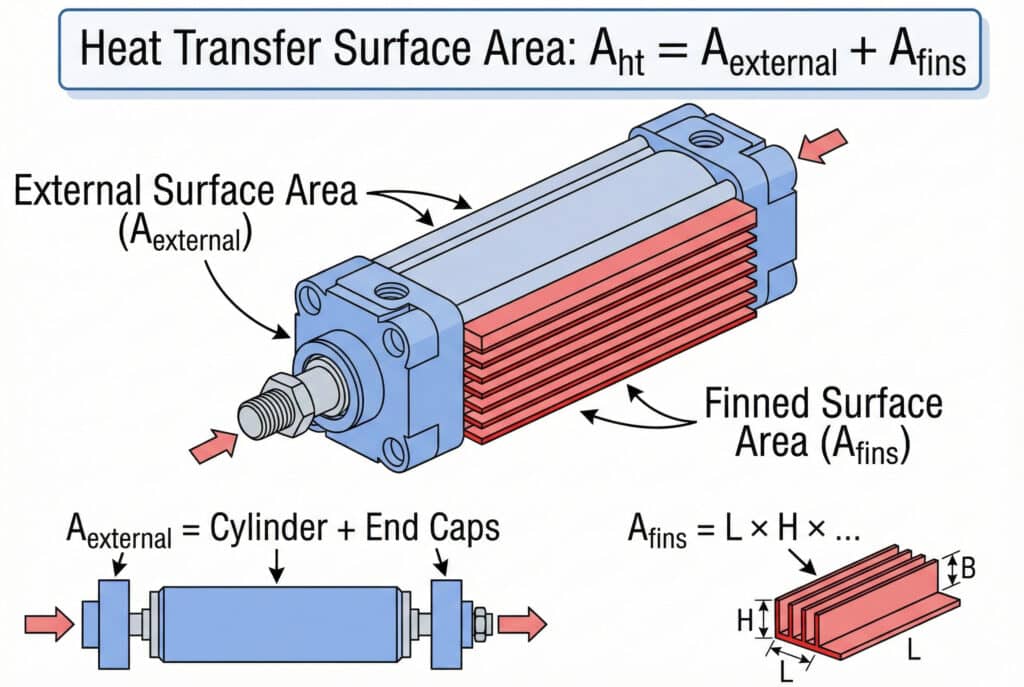 Heat Transfer Surface Area: $A_{ht} = A_{external} + A_{fins}$

External Surface Area ($A_{external}$)

Finned Surface Area ($A_{fins}$)

$A_{external}$ = Cylinder + End Caps

$A_{fins} = L \times H \times ...$

B

H

L

L