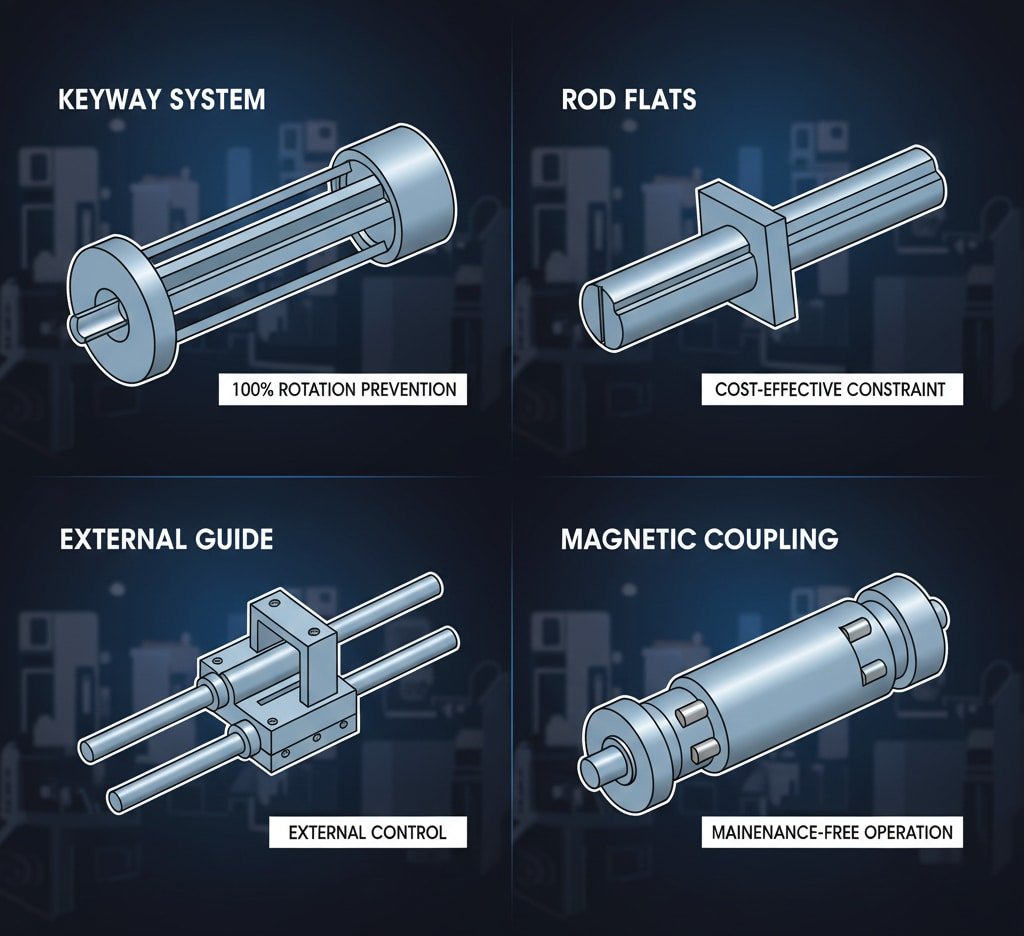 KEYWAY SYSTEM

100% ROTATION PREVENTION

ROD FLATS

COST-EFFECTIVE CONSTRAINT

EXTERNAL GUIDE

EXTERNAL CONTROL

MAGNETIC COUPLING

MAINENANCE-FREE OPERATION