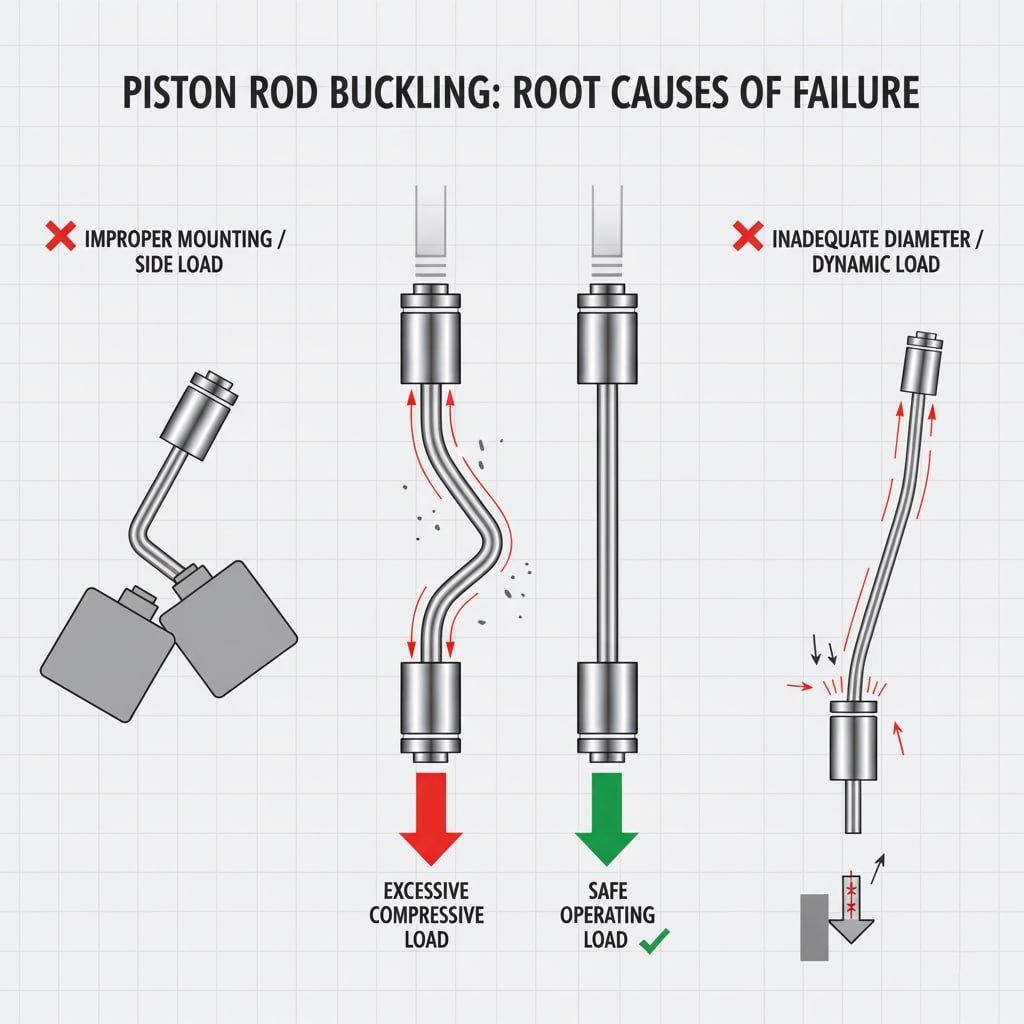 PISTON ROD BUCKLING: ROOT CAUSES OF FAILURE

IMPROPER MOUNTING / SIDE LOAD

INADEQUATE DIAMETER / DYNAMIC LOAD

EXCESSIVE COMPRESSIVE LOAD

SAFE OPERATING LOAD