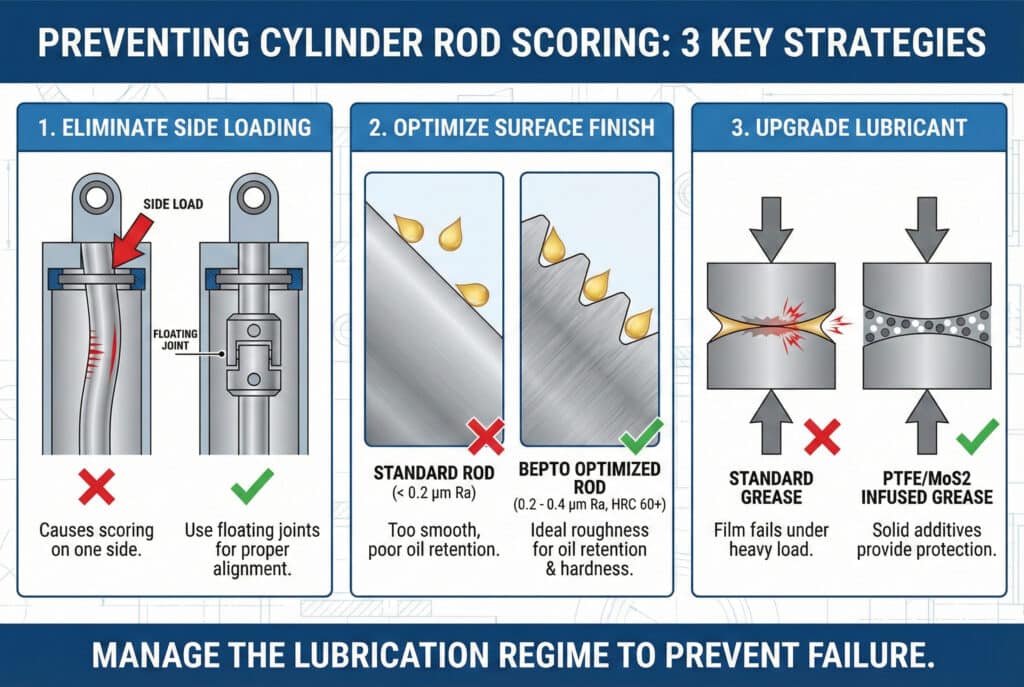 PREVENTING CYLINDER ROD SCORING: 3 KEY STRATEGIES

1. ELIMINATE SIDE LOADING

SIDE LOAD

FLOATING JOINT

Causes scoring on one side.

Use floating joints for proper alignment.

2. OPTIMIZE SURFACE FINISH

STANDARD ROD
(< 0.2 μm Ra)

Too smooth, poor oil retention.

BEPTO OPTIMIZED ROD
(0.2 - 0.4 μm Ra, HRC 60+)

Ideal roughness for oil retention & hardness.

3. UPGRADE LUBRICANT

STANDARD GREASE

Film fails under heavy load.

PTFE/MoS2 INFUSED GREASE

Solid additives provide protection.

MANAGE THE LUBRICATION REGIME TO PREVENT FAILURE.