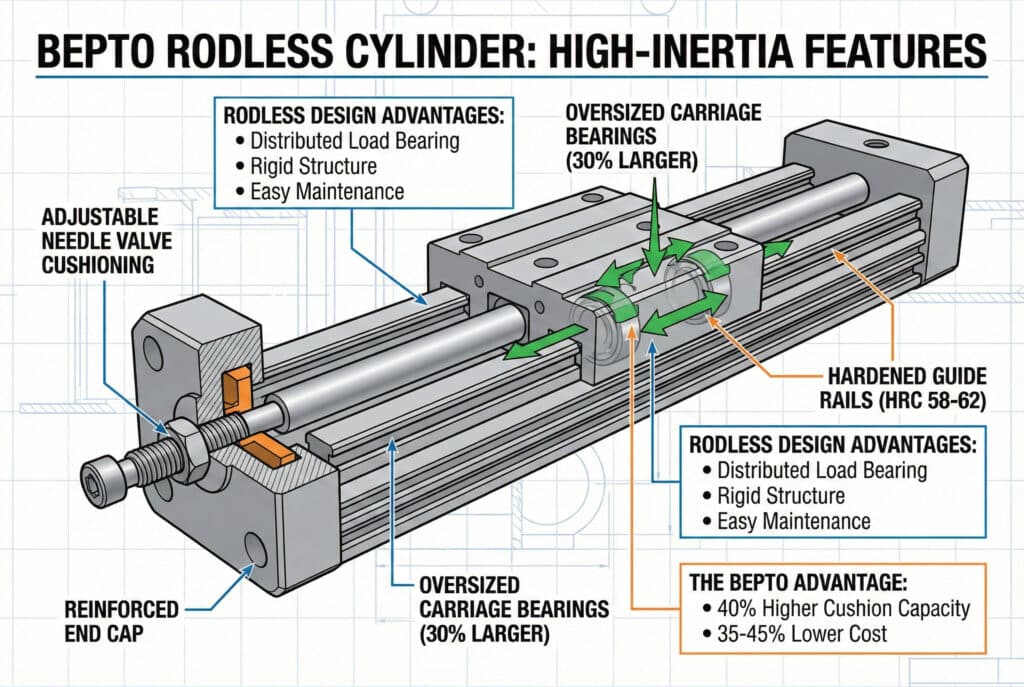 BEPTO RODLESS CYLINDER: HIGH-INERTIA FEATURES

RODLESS DESIGN ADVANTAGES:
• Distributed Load Bearing
• Rigid Structure
• Easy Maintenance

OVERSIZED CARRIAGE BEARINGS (30% LARGER)

ADJUSTABLE NEEDLE VALVE CUSHIONING

HARDENED GUIDE RAILS (HRC 58-62)

RODLESS DESIGN ADVANTAGES:
• Distributed Load Bearing
• Rigid Structure
• Easy Maintenance

REINFORCED END CAP

OVERSIZED CARRIAGE BEARINGS (30% LARGER)

THE BEPTO ADVANTAGE:
• 40% Higher Cushion Capacity
• 35-45% Lower Cost