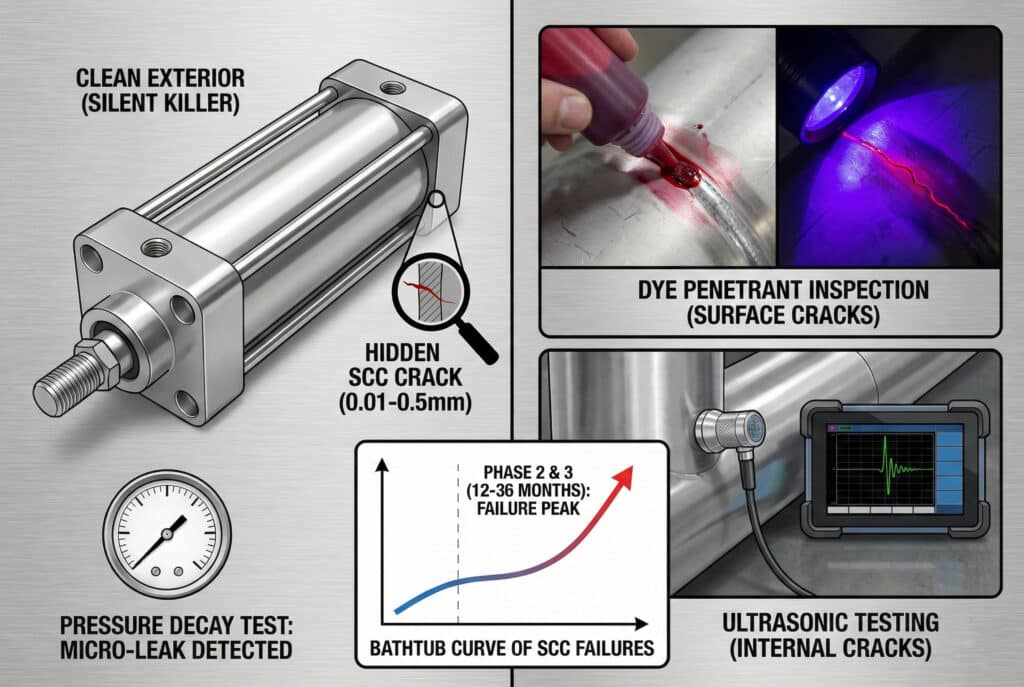 CLEAN EXTERIOR (SILENT KILLER)

HIDDEN SCC CRACK (0.01-0.5mm)

PRESSURE DECAY TEST: MICRO-LEAK DETECTED

PHASE 2 & 3 (12-36 MONTHS): FAILURE PEAK

BATHTUB CURVE OF SCC FAILURES

DYE PENETRANT INSPECTION (SURFACE CRACKS)

ULTRASONIC TESTING (INTERNAL CRACKS)