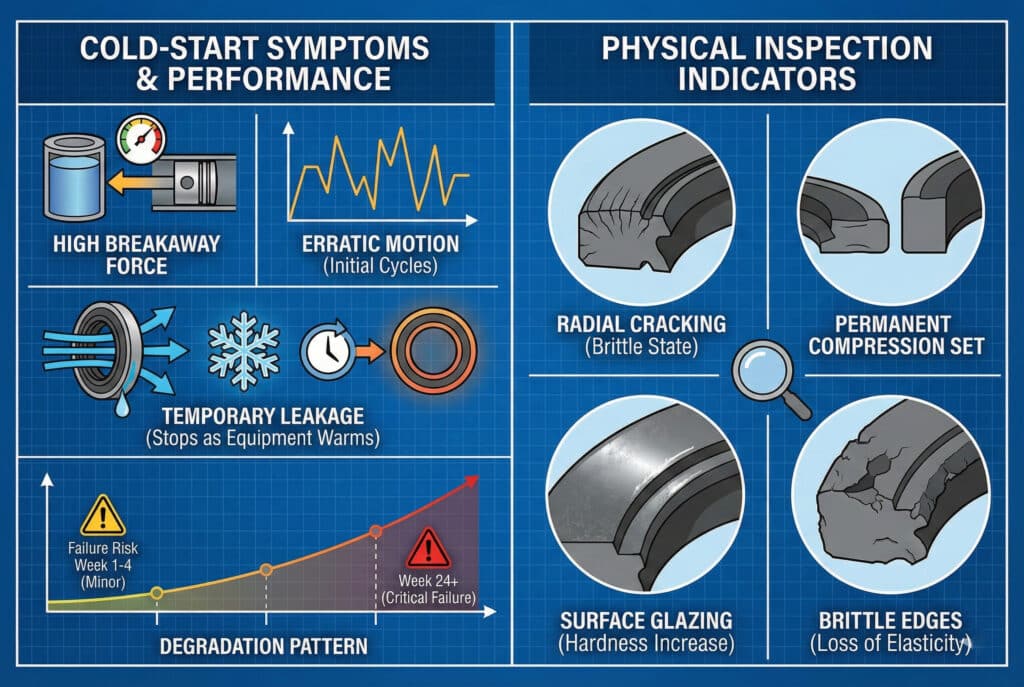 COLD-START SYMPTOMS & PERFORMANCE

HIGH BREAKAWAY FORCE

ERRATIC MOTION
(Initial Cycles)

TEMPORARY LEAKAGE
(Stops as Equipment Warms)

Failure Risk
Week 1-4
(Minor)

Week 24+
(Critical Failure)

DEGRADATION PATTERN

PHYSICAL INSPECTION INDICATORS

RADIAL CRACKING
(Brittle State)

PERMANENT COMPRESSION SET

SURFACE GLAZING
(Hardness Increase)

BRITTLE EDGES
(Loss of Elasticity)