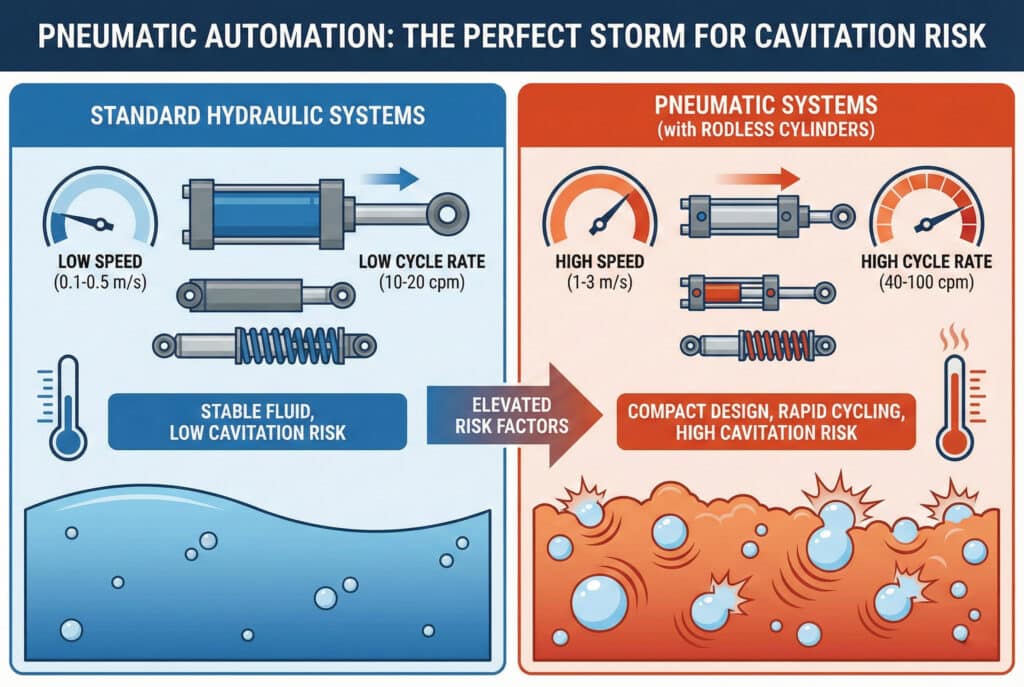 PNEUMATIC AUTOMATION: THE PERFECT STORM FOR CAVITATION RISK

STANDARD HYDRAULIC SYSTEMS

LOW SPEED
(0.1-0.5 m/s)

LOW CYCLE RATE
(10-20 cpm)

STABLE FLUID,
LOW CAVITATION RISK

ELEVATED
RISK FACTORS

PNEUMATIC SYSTEMS
(with RODLESS CYLINDERS)

HIGH SPEED
(1-3 m/s)

HIGH CYCLE RATE
(40-100 cpm)

COMPACT DESIGN, RAPID CYCLING,
HIGH CAVITATION RISK