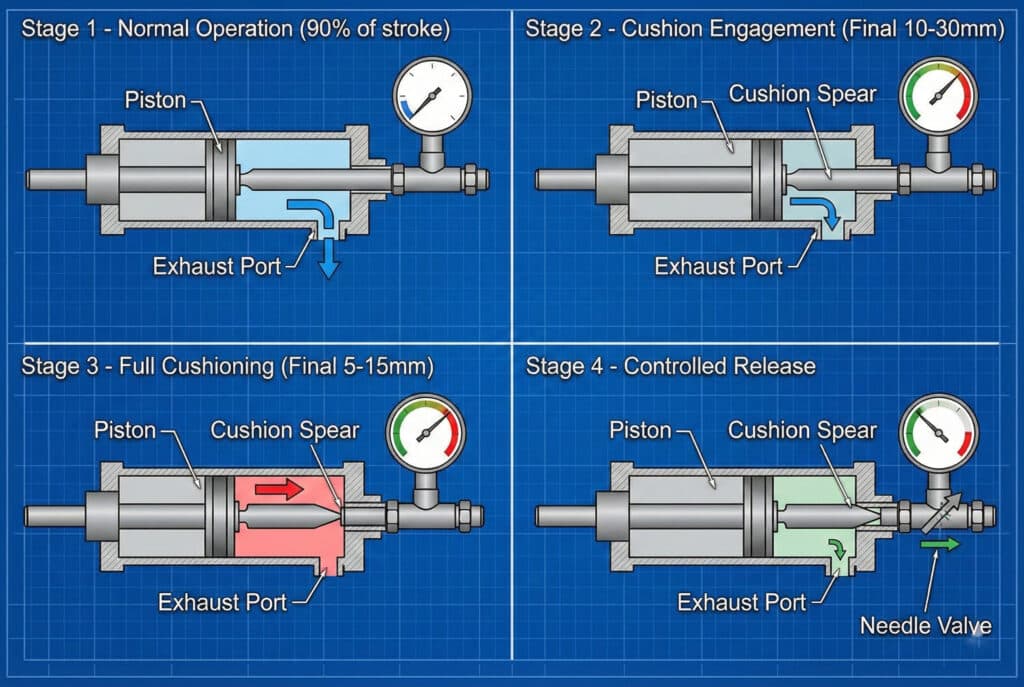 Stage 1 - Normal Operation (90% of stroke)

Piston

Exhaust Port

Stage 2 - Cushion Engagement (Final 10-30mm)

Piston

Cushion Spear

Exhaust Port

Stage 3 - Full Cushioning (Final 5-15mm)

Piston

Cushion Spear

Exhaust Port

Stage 4 - Controlled Release

Piston

Cushion Spear

Exhaust Port

Needle Valve