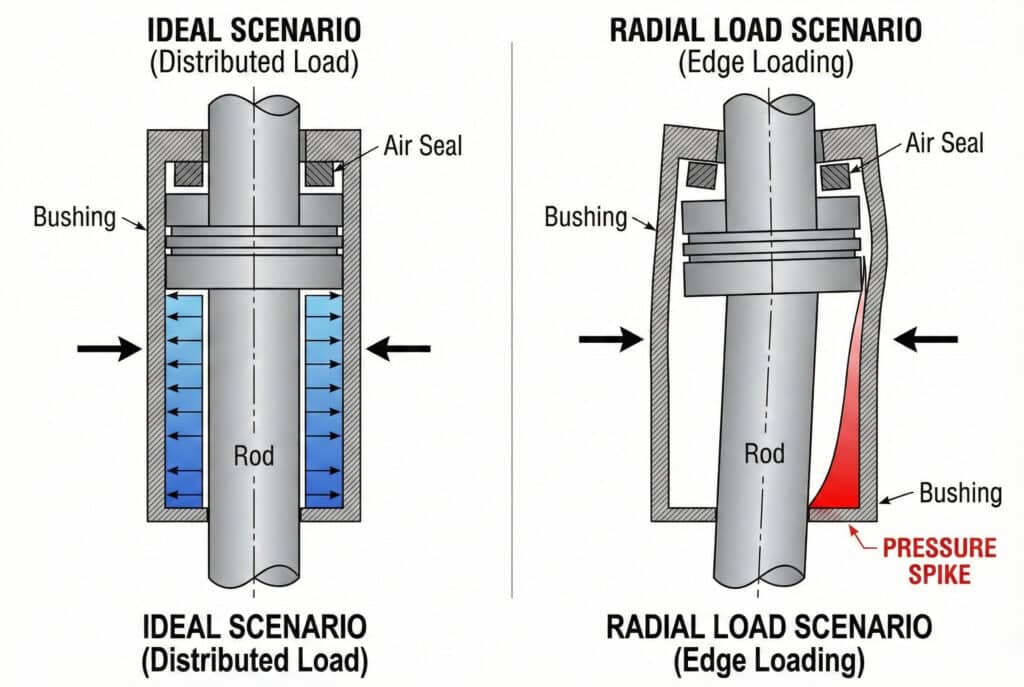 IDEAL SCENARIO
(Distributed Load)

Air Seal

Bushing

Rod

IDEAL SCENARIO
(Distributed Load)

RADIAL LOAD SCENARIO
(Edge Loading)

Air Seal

Bushing

Rod

Bushing

PRESSURE SPIKE

RADIAL LOAD SCENARIO
(Edge Loading)