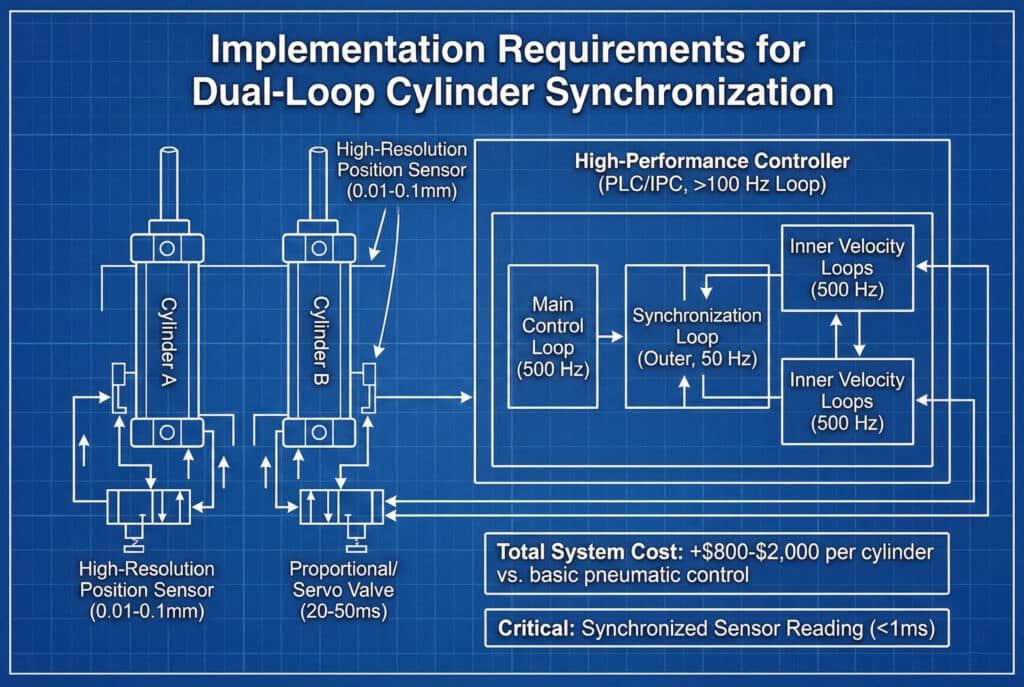 Implementation Requirements for Dual-Loop Cylinder Synchronization

High-Resolution Position Sensor (0.01-0.1mm)

Cylinder A

Cylinder B

High-Performance Controller
(PLC/IPC, >100 Hz Loop)

Main Control Loop (500 Hz)

Synchronization Loop (Outer, 50 Hz)

Inner Velocity Loops (500 Hz)

Inner Velocity Loops (500 Hz)

High-Resolution Position Sensor (0.01-0.1mm)

Proportional/ Servo Valve (20-50ms)

Total System Cost: +$800-$2,000 per cylinder vs. basic pneumatic control

Critical: Synchronized Sensor Reading (<1ms)