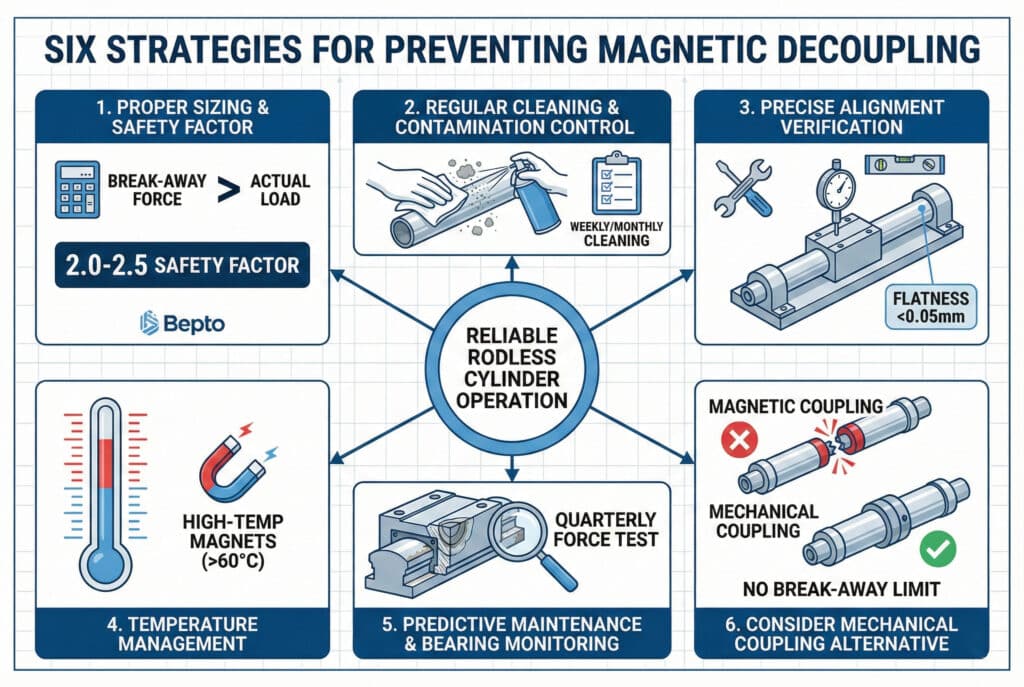 SIX STRATEGIES FOR PREVENTING MAGNETIC DECOUPLING

1. PROPER SIZING & SAFETY FACTOR

BREAK-AWAY FORCE > ACTUAL LOAD

2.0-2.5 SAFETY FACTOR

Bepto

2. REGULAR CLEANING & CONTAMINATION CONTROL

WEEKLY/MONTHLY CLEANING

3. PRECISE ALIGNMENT VERIFICATION

FLATNESS <0.05mm

RELIABLE RODLESS CYLINDER OPERATION

HIGH-TEMP MAGNETS (>60°C)

4. TEMPERATURE MANAGEMENT

QUARTERLY FORCE TEST

5. PREDICTIVE MAINTENANCE & BEARING MONITORING

MAGNETIC COUPLING

MECHANICAL COUPLING

NO BREAK-AWAY LIMIT

6. CONSIDER MECHANICAL COUPLING ALTERNATIVE