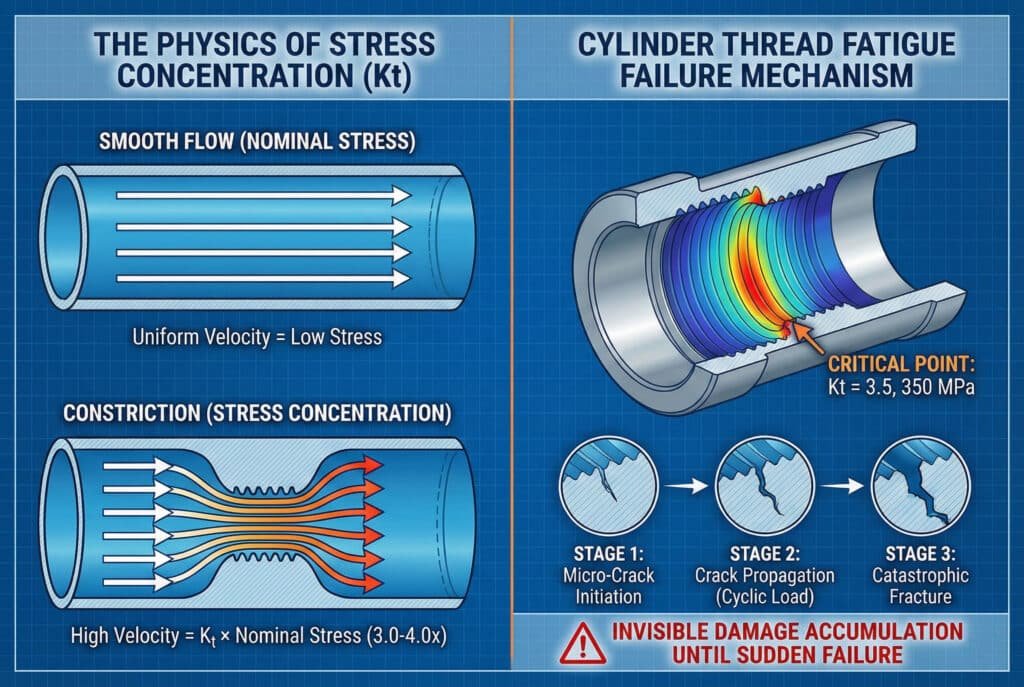 THE PHYSICS OF STRESS CONCENTRATION (Kt)

SMOOTH FLOW (NOMINAL STRESS)

Uniform Velocity = Low Stress

CONSTRICTION (STRESS CONCENTRATION)

High Velocity = $K_t$ × Nominal Stress (3.0-4.0x)

CYLINDER THREAD FATIGUE FAILURE MECHANISM

CRITICAL POINT:
Kt = 3.5, 350 MPa

STAGE 1:
Micro-Crack Initiation

STAGE 2:
Crack Propagation (Cyclic Load)

STAGE 3:
Catastrophic Fracture

INVISIBLE DAMAGE ACCUMULATION UNTIL SUDDEN FAILURE