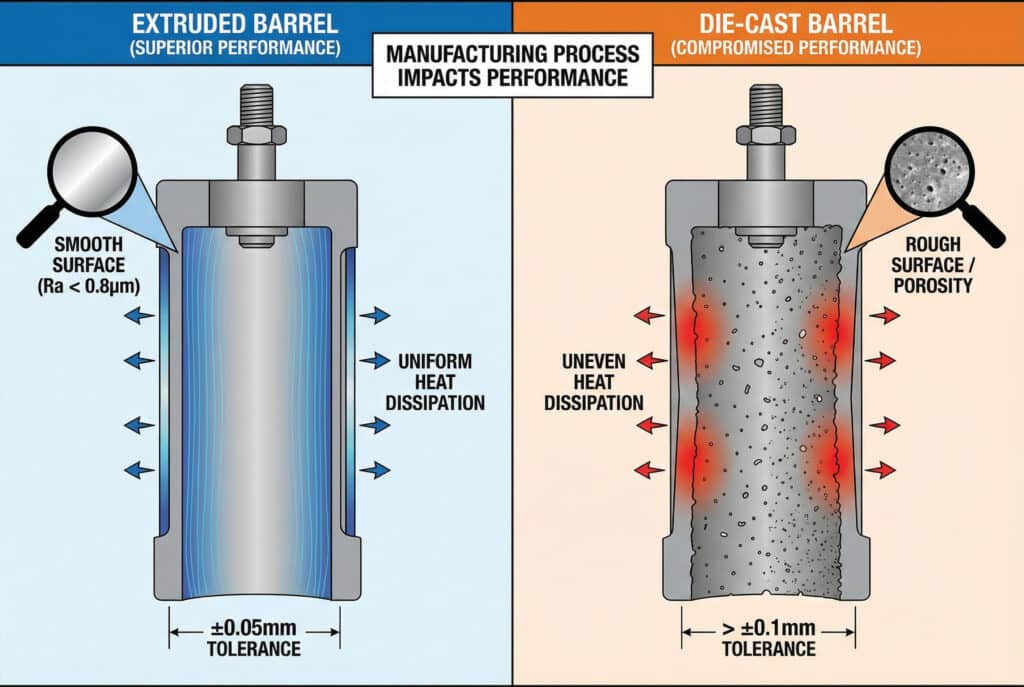 EXTRUDED BARREL
(SUPERIOR PERFORMANCE)

MANUFACTURING PROCESS
IMPACTS PERFORMANCE

DIE-CAST BARREL
(COMPROMISED PERFORMANCE)

SMOOTH
SURFACE
(Ra < 0.8μm)

UNIFORM
HEAT
DISSIPATION

±0.05mm
TOLERANCE

ROUGH
SURFACE /
POROSITY

UNEVEN
HEAT
DISSIPATION

> ±0.1mm
TOLERANCE