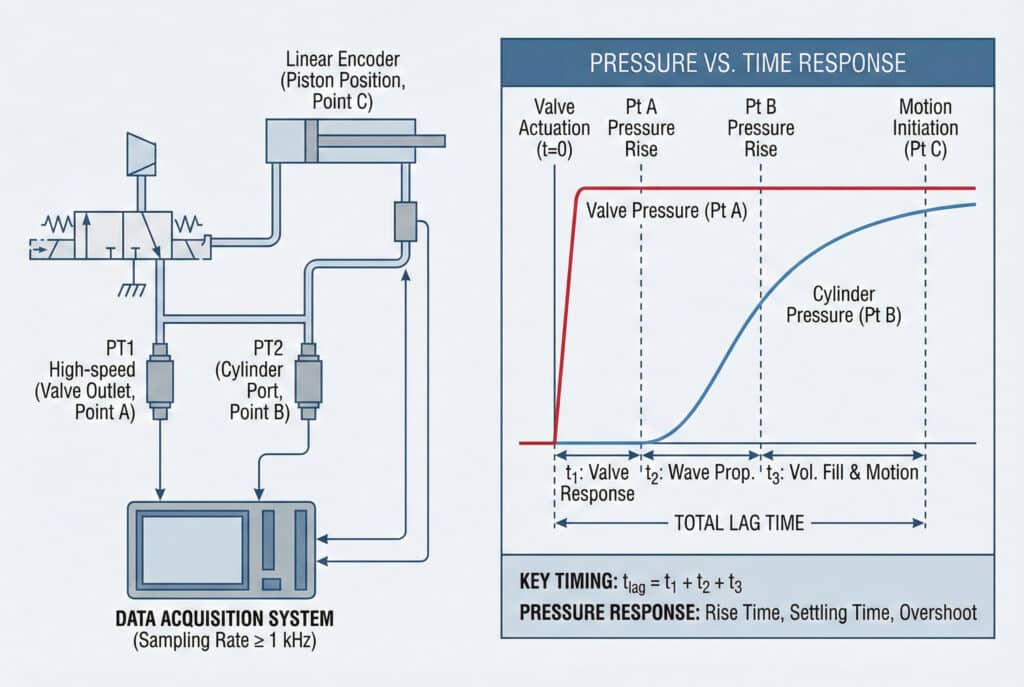 Linear Encoder (Piston Position, Point C)

PT1 High-speed (Valve Outlet, Point A)

PT2 (Cylinder Port, Point B)

DATA ACQUISITION SYSTEM
(Sampling Rate ≥ 1 kHz)

PRESSURE VS. TIME RESPONSE

Valve Actuation (t=0)

Pt A Pressure Rise

Pt B Pressure Rise

Motion Initiation (Pt C)

Valve Pressure (Pt A)

Cylinder Pressure (Pt B)

$t_1$: Valve Response

$t_2$: Wave Prop.

$t_3$: Vol. Fill & Motion

TOTAL LAG TIME

KEY TIMING: $t_{lag} = t_1 + t_2 + t_3$

PRESSURE RESPONSE: Rise Time, Settling Time, Overshoot