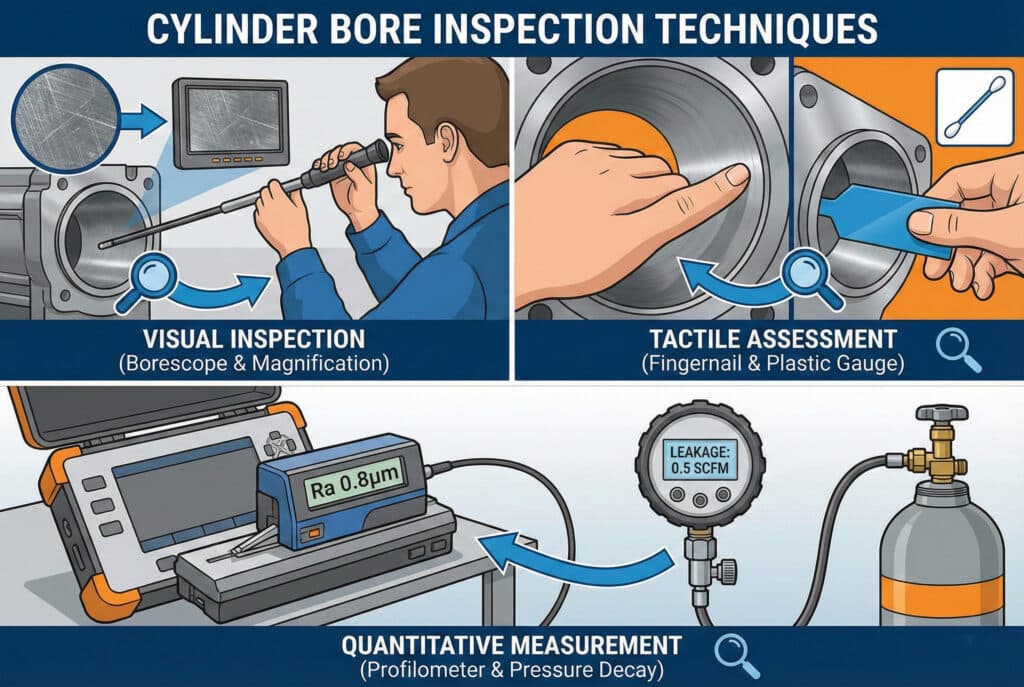 CYLINDER BORE INSPECTION TECHNIQUES

VISUAL INSPECTION
(Borescope & Magnification)

TACTILE ASSESSMENT
(Fingernail & Plastic Gauge)

Ra 0.8μm

LEAKAGE:
0.5 SCFM

QUANTITATIVE MEASUREMENT
(Profilometer & Pressure Decay)