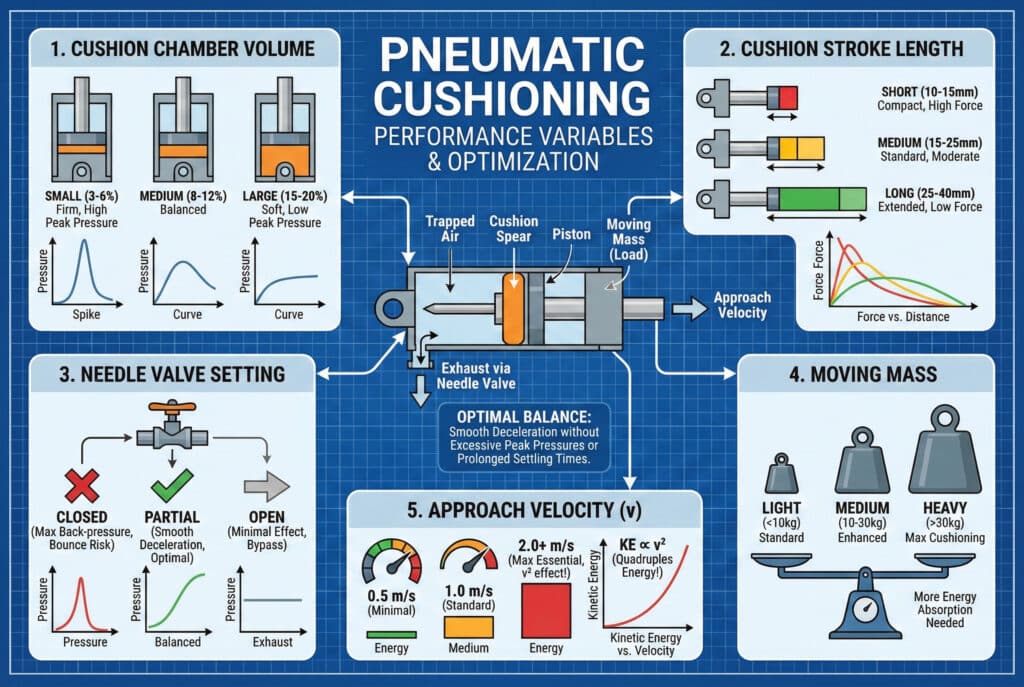 PNEUMATIC CUSHIONING
PERFORMANCE VARIABLES & OPTIMIZATION

1. CUSHION CHAMBER VOLUME

SMALL (3-6%)
Firm, High Peak Pressure

MEDIUM (8-12%)
Balanced

LARGE (15-20%)
Soft, Low Peak Pressure

Pressure
Spike

Pressure
Curve

Pressure
Curve

2. CUSHION STROKE LENGTH

SHORT (10-15mm)
Compact, High Force

MEDIUM (15-25mm)
Standard, Moderate

LONG (25-40mm)
Extended, Low Force

Force Force
Force vs. Distance

Trapped Air
Cushion Spear
Piston
Moving Mass (Load)
Approach Velocity
Exhaust via Needle Valve

OPTIMAL BALANCE:
Smooth Deceleration without Excessive Peak Pressures or Prolonged Settling Times.

3. NEEDLE VALVE SETTING

CLOSED
(Max Back-pressure, Bounce Risk)

PARTIAL
(Smooth Deceleration, Optimal)

OPEN
(Minimal Effect, Bypass)

Pressure
Pressure

Pressure
Balanced

Pressure
Exhaust

4. MOVING MASS

LIGHT
(<10kg)
Standard

MEDIUM
(10-30kg)
Enhanced

HEAVY
(>30kg)
Max Cushioning

More Energy Absorption Needed

5. APPROACH VELOCITY (v)

0.5 m/s
(Minimal)
Energy

1.0 m/s
(Standard)
Medium

2.0+ m/s
(Max Essential, v² effect!)
Energy

KE ∝ v²
(Quadruples Energy!)
Kinetic Energy
Kinetic Energy vs. Velocity