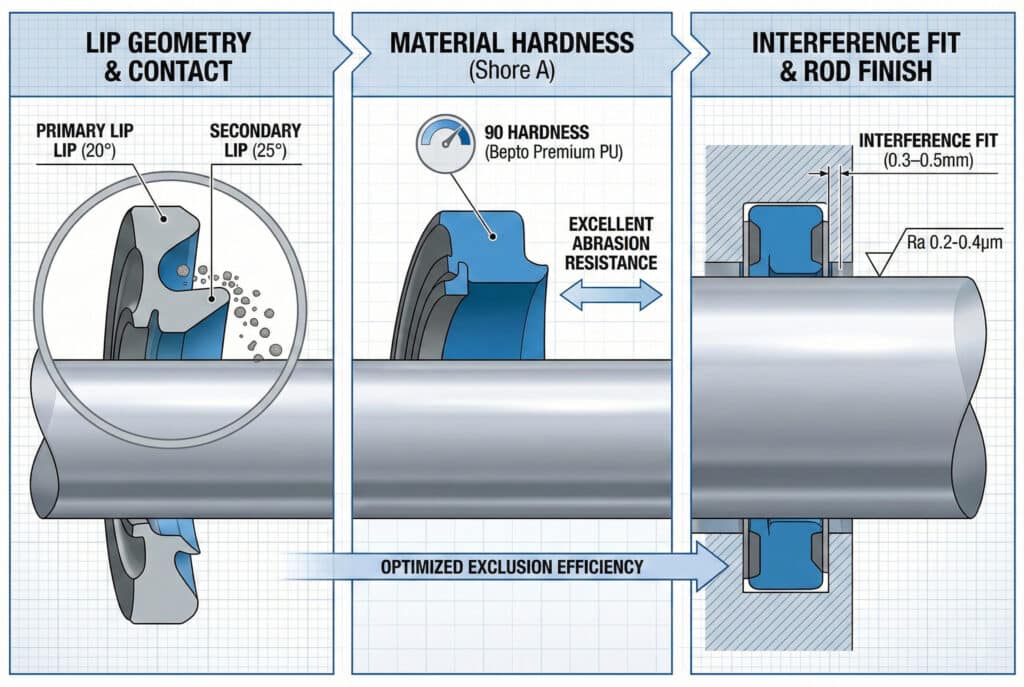 LIP GEOMETRY & CONTACT

PRIMARY LIP LIP (20°)

SECONDARY LIP (25°)

MATERIAL HARDNESS (Shore A)

90 HARDNESS (Bepto Premium PU)

EXCELLENT ABRASION RESISTANCE

INTERFERENCE FIT & ROD FINISH

INTERFERENCE FIT (0.3–0.5mm)

Ra 0.2-0.4μm

OPTIMIZED EXCLUSION EFFICIENCY