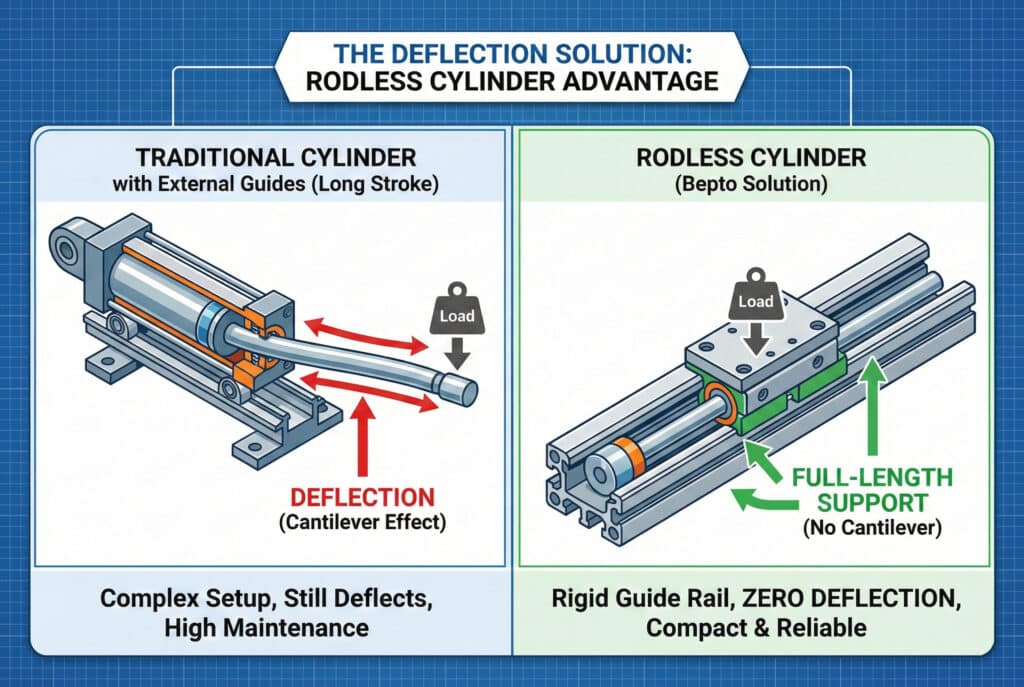 THE DEFLECTION SOLUTION:
RODLESS CYLINDER ADVANTAGE

TRADITIONAL CYLINDER
with External Guides (Long Stroke)

Load

DEFLECTION
(Cantilever Effect)

Complex Setup, Still Deflects, High Maintenance

RODLESS CYLINDER
(Bepto Solution)

Load

FULL-LENGTH SUPPORT
(No Cantilever)

Rigid Guide Rail, ZERO DEFLECTION, Compact & Reliable