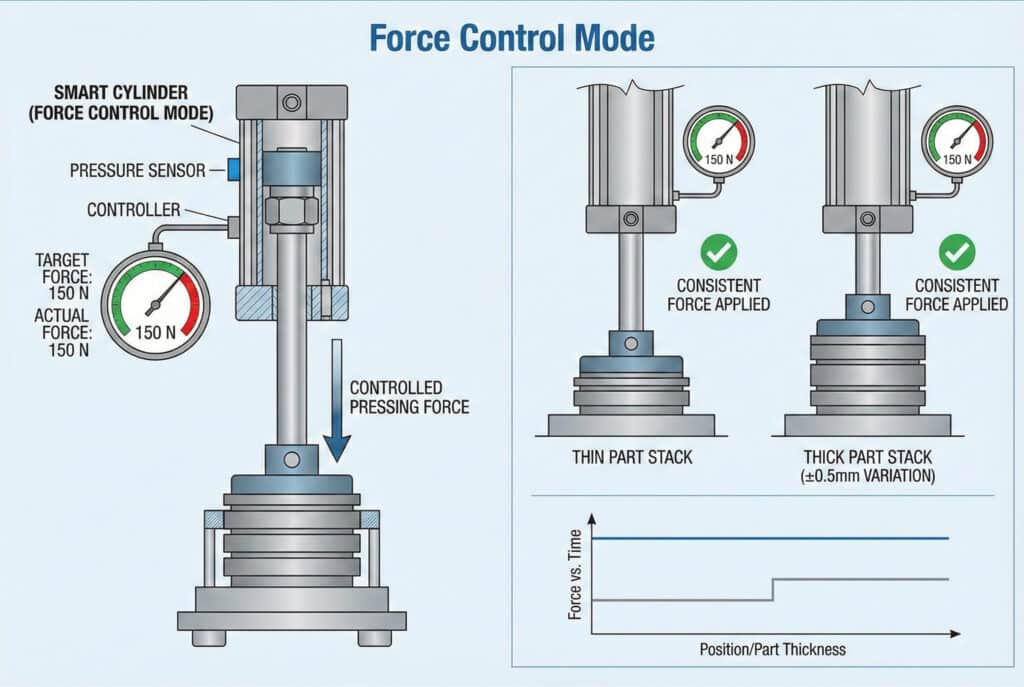 Force Control Mode

SMART CYLINDER (FORCE CONTROL MODE)

PRESSURE SENSOR

CONTROLLER

TARGET FORCE: 150 N

ACTUAL FORCE: 150 N

150 N

CONTROLLED PRESSING FORCE

150 N

CONSISTENT FORCE APPLIED

THIN PART STACK

150 N

CONSISTENT FORCE APPLIED

THICK PART STACK (±0.5mm VARIATION)

Force vs. Time

Position/Part Thickness