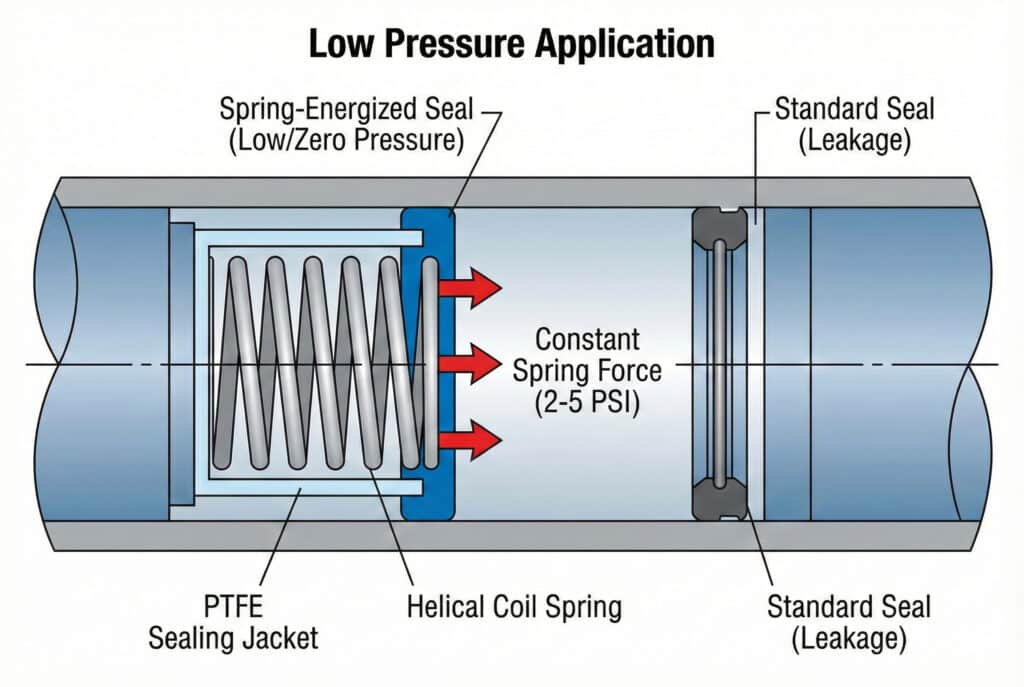 Low Pressure Application

Spring-Energized Seal
(Low/Zero Pressure)

Standard Seal
(Leakage)

Constant
Spring Force
(2-5 PSI)

PTFE
Sealing Jacket

Helical Coil Spring

Standard Seal
(Leakage)