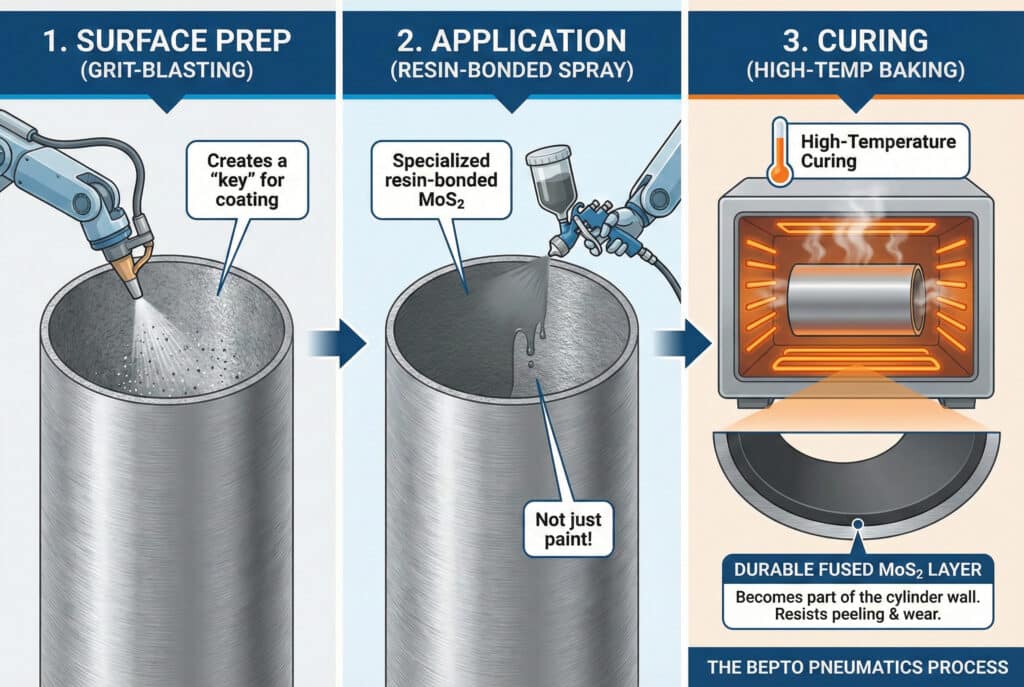 1. SURFACE PREP
(GRIT-BLASTING)

Creates a "key" for coating

2. APPLICATION
(RESIN-BONDED SPRAY)

Specialized resin-bonded $MoS_2$

Not just paint!

3. CURING
(HIGH-TEMP BAKING)

High-Temperature Curing

DURABLE FUSED $MoS_2$ LAYER
Becomes part of the cylinder wall. Resists peeling & wear.

THE BEPTO PNEUMATICS PROCESS