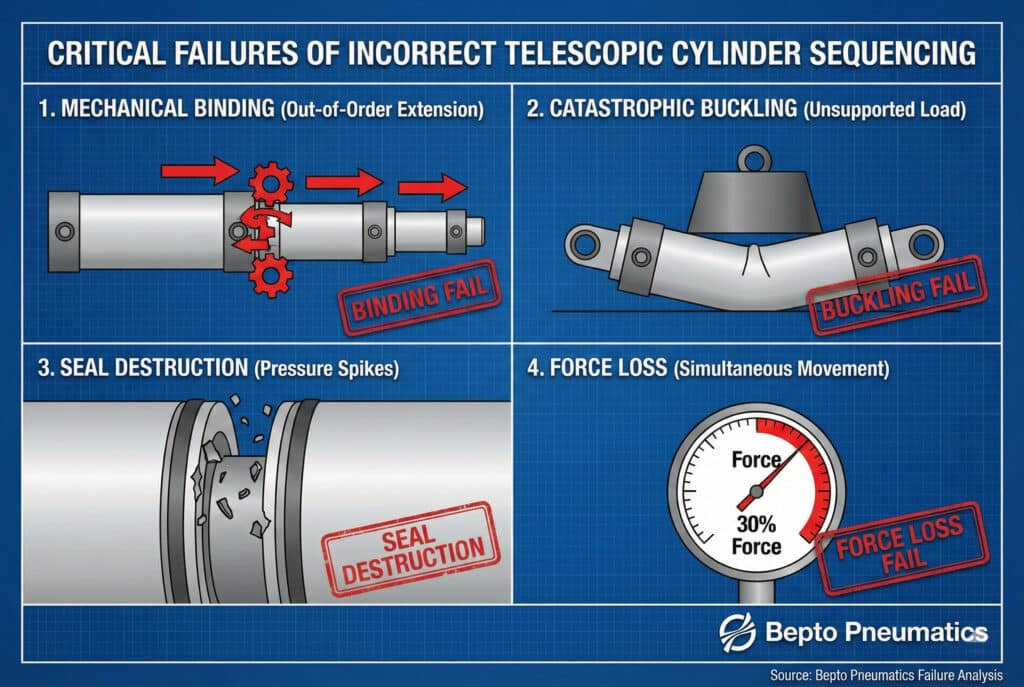 CRITICAL FAILURES OF INCORRECT TELESCOPIC CYLINDER SEQUENCING

1. MECHANICAL BINDING (Out-of-Order Extension)

BINDING FAIL

2. CATASTROPHIC BUCKLING (Unsupported Load)

BUCKLING FAIL

3. SEAL DESTRUCTION (Pressure Spikes)

SEAL DESTRUCTION

4. FORCE LOSS (Simultaneous Movement)

Force

30% Force

FORCE LOSS FAIL

Bepto Pneumatics

Source: Bepto Pneumatics Failure Analysis