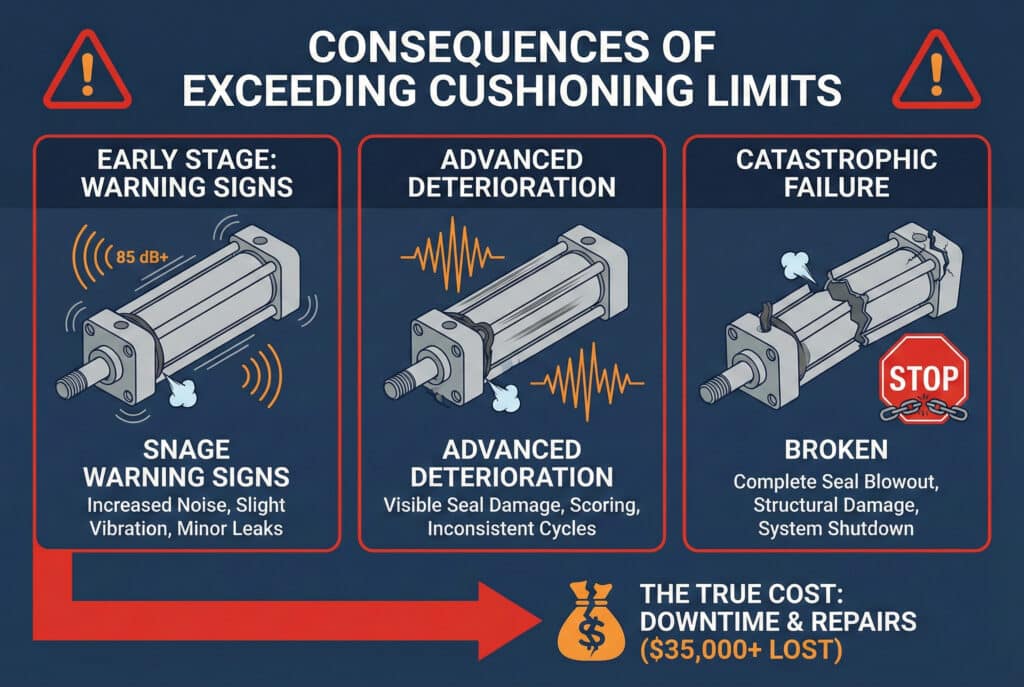 CONSEQUENCES OF EXCEEDING CUSHIONING LIMITS

EARLY STAGE: WARNING SIGNS

85 dB+

SNAGE WARNING SIGNS
Increased Noise, Slight Vibration, Minor Leaks

ADVANCED DETERIORATION

ADVANCED DETERIORATION
Visible Seal Damage, Scoring, Inconsistent Cycles

CATASTROPHIC FAILURE

STOP

BROKEN
Complete Seal Blowout, Structural Damage, System Shutdown

$

THE TRUE COST: DOWNTIME & REPAIRS
($35,000+ LOST)