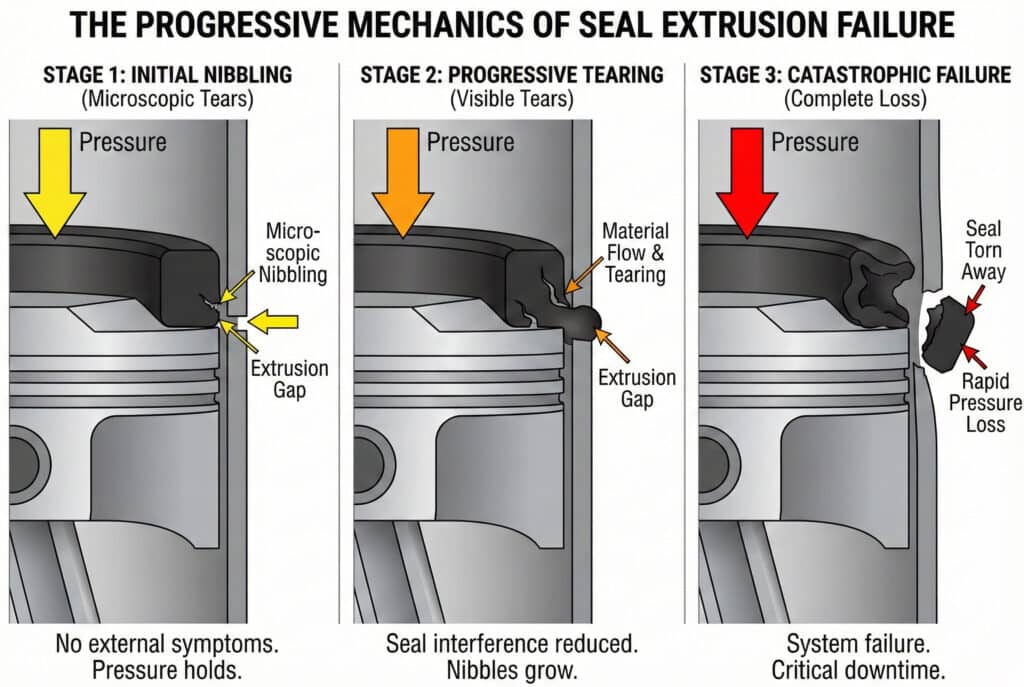 THE PROGRESSIVE MECHANICS OF SEAL EXTRUSION FAILURE

STAGE 1: INITIAL NIBBLING
(Microscopic Tears)

Pressure

Microscopic Nibbling

Extrusion Gap

No external symptoms. Pressure holds.

STAGE 2: PROGRESSIVE TEARING
(Visible Tears)

Pressure

Material Flow & Tearing

Extrusion Gap

Seal interference reduced. Nibbles grow.

STAGE 3: CATASTROPHIC FAILURE
(Complete Loss)

Pressure

Seal Torn Away

Rapid Pressure Loss

System failure. Critical downtime.