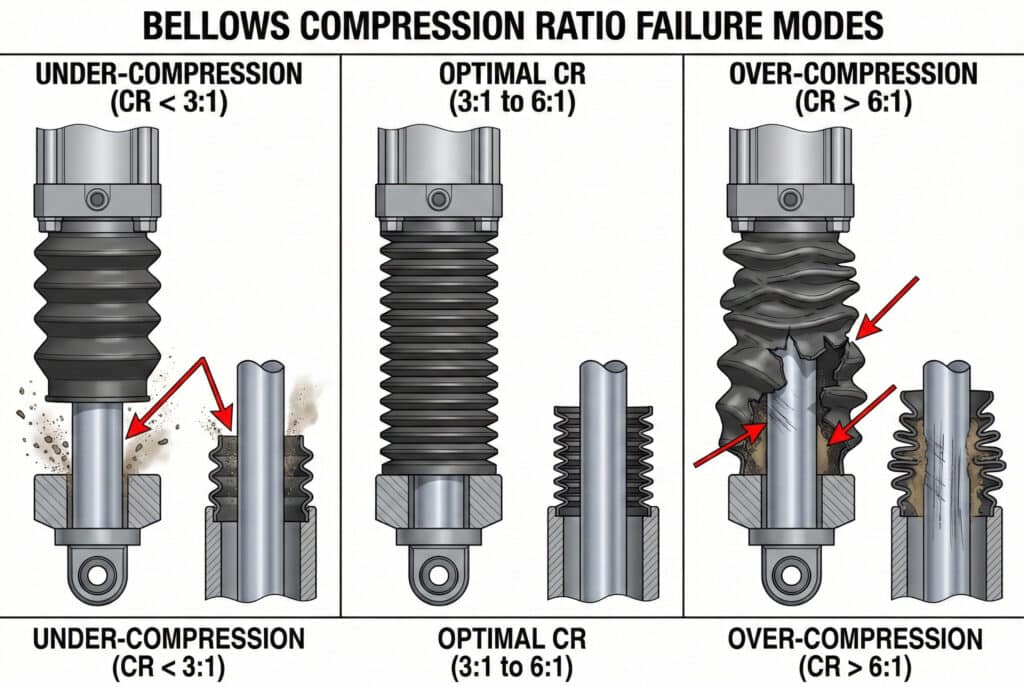 BELLOWS COMPRESSION RATIO FAILURE MODES

UNDER-COMPRESSION (CR < 3:1)

OPTIMAL CR (3:1 to 6:1)

OVER-COMPRESSION (CR > 6:1)

UNDER-COMPRESSION (CR < 3:1)

OPTIMAL CR (3:1 to 6:1)

OVER-COMPRESSION (CR > 6:1)