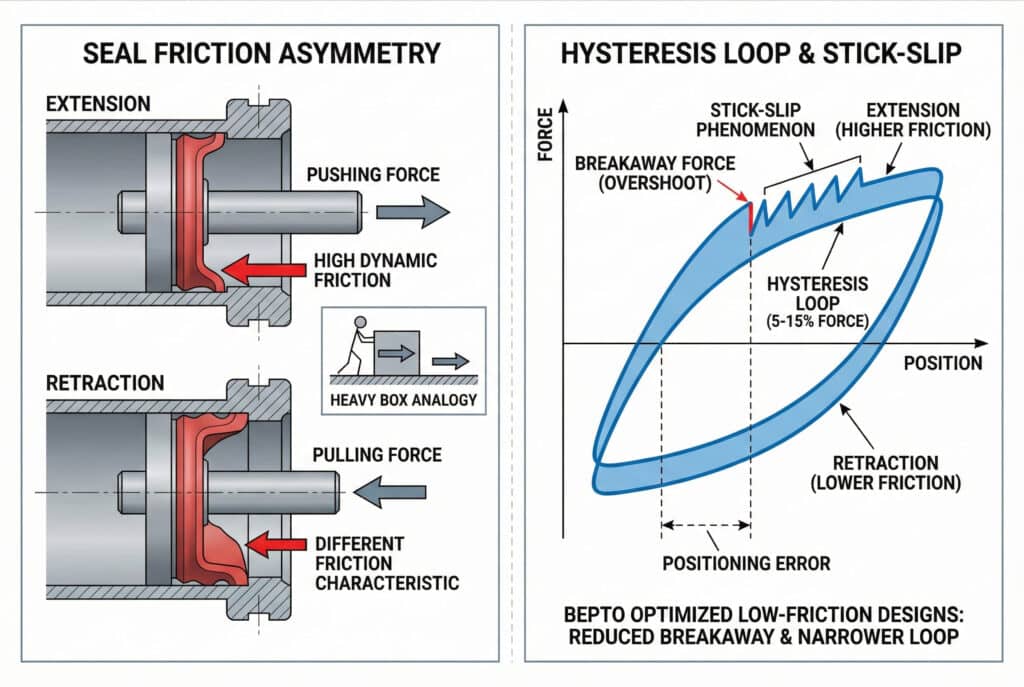 SEAL FRICTION ASYMMETRY

EXTENSION

PUSHING FORCE

HIGH DYNAMIC FRICTION

HEAVY BOX ANALOGY

RETRACTION

PULLING FORCE

DIFFERENT FRICTION CHARACTERISTIC

HYSTERESIS LOOP & STICK-SLIP

FORCE

STICK-SLIP PHENOMENON

EXTENSION (HIGHER FRICTION)

BREAKAWAY FORCE (OVERSHOOT)

HYSTERESIS LOOP (5-15% FORCE)

POSITION

RETRACTION (LOWER FRICTION)

POSITIONING ERROR

BEPTO OPTIMIZED LOW-FRICTION DESIGNS: REDUCED BREAKAWAY & NARROWER LOOP