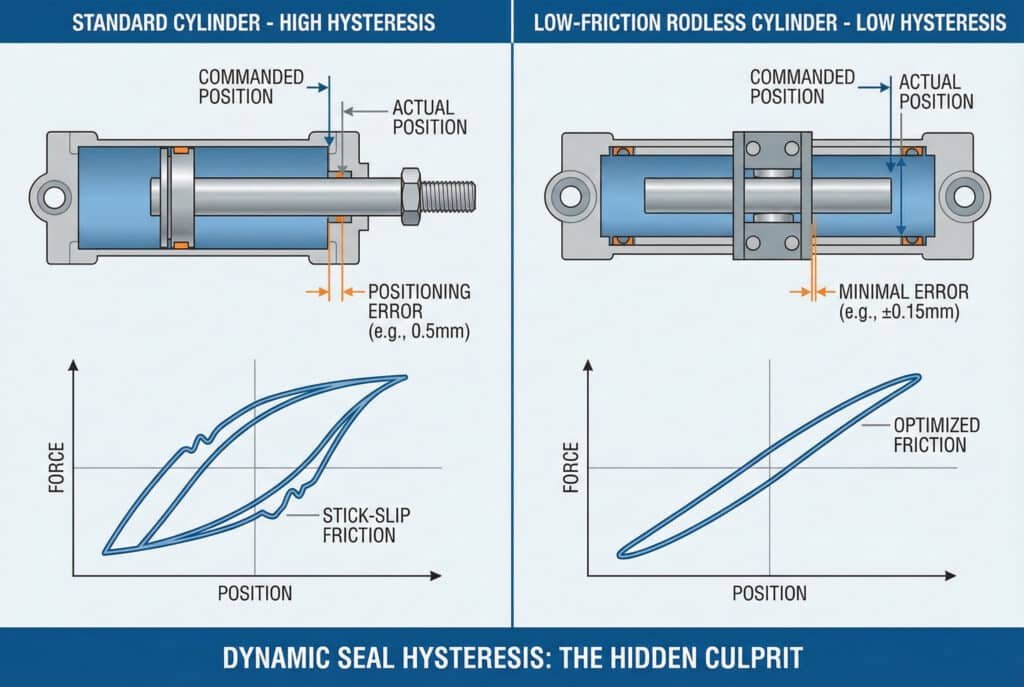 STANDARD CYLINDER - HIGH HYSTERESIS

COMMANDED POSITION

ACTUAL POSITION

POSITIONING ERROR (e.g., 0.5mm)

FORCE

STICK-SLIP FRICTION

POSITION

LOW-FRICTION RODLESS CYLINDER - LOW HYSTERESIS

COMMANDED POSITION

ACTUAL POSITION

MINIMAL ERROR (e.g., ±0.15mm)

FORCE

OPTIMIZED FRICTION

POSITION

DYNAMIC SEAL HYSTERESIS: THE HIDDEN CULPRIT