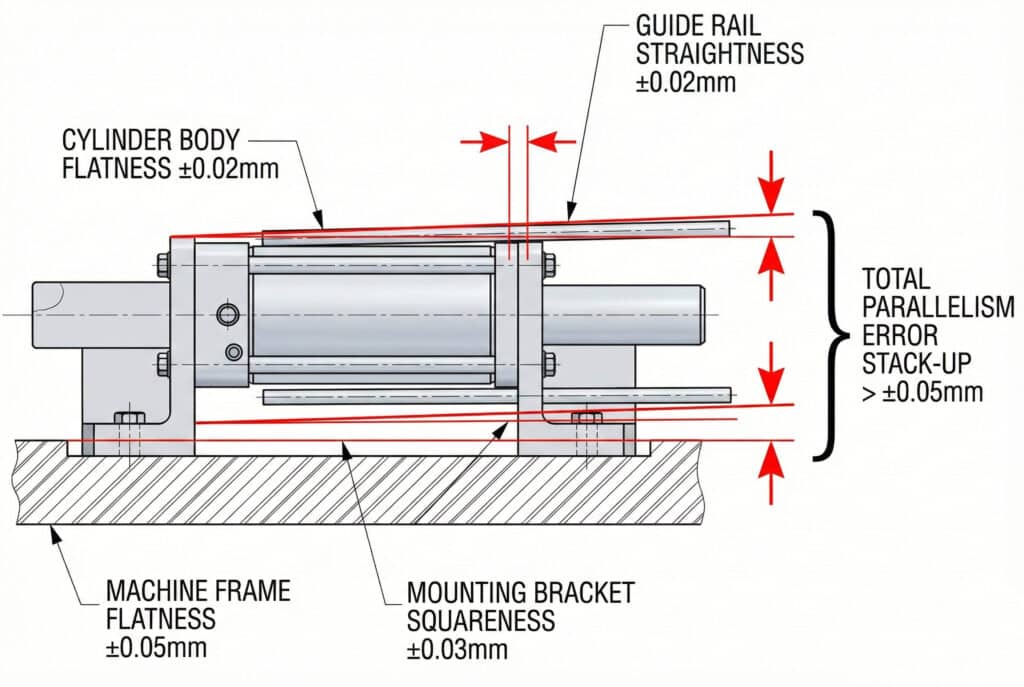 GUIDE RAIL STRAIGHTNESS ±0.02mm

CYLINDER BODY FLATNESS ±0.02mm

TOTAL PARALLELISM ERROR STACK-UP > ±0.05mm

MACHINE FRAME FLATNESS ±0.05mm

MOUNTING BRACKET SQUARENESS ±0.03mm