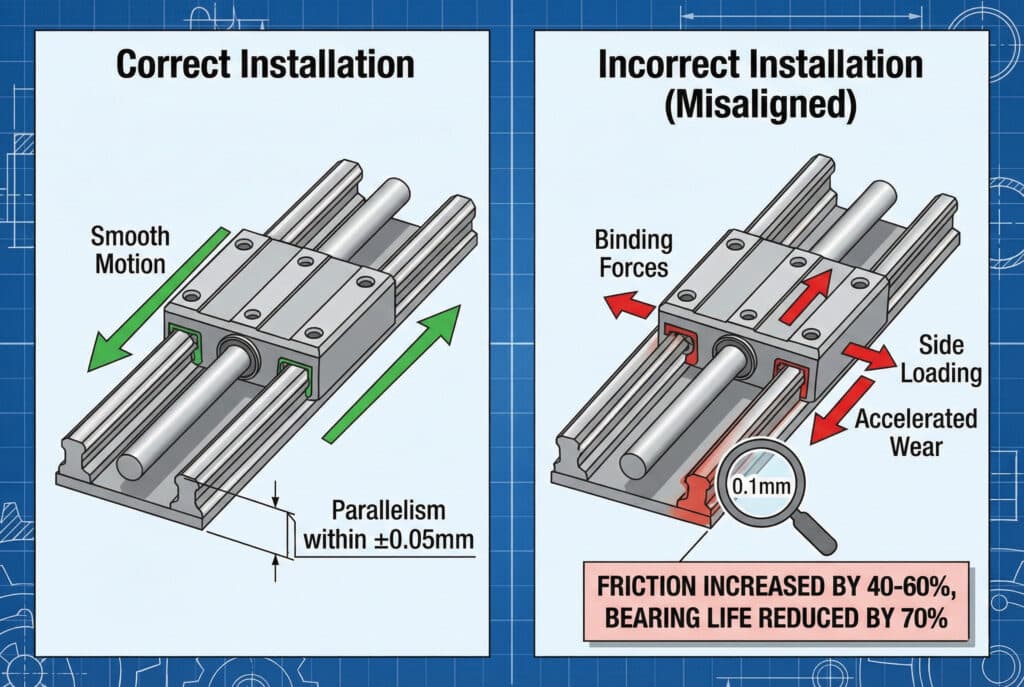 Correct Installation

Smooth Motion

Parallelism within ±0.05mm

Incorrect Installation (Misaligned)

Binding Forces

Side Loading

Accelerated Wear

0.1mm

FRICTION INCREASED BY 40-60%, BEARING LIFE REDUCED BY 70%