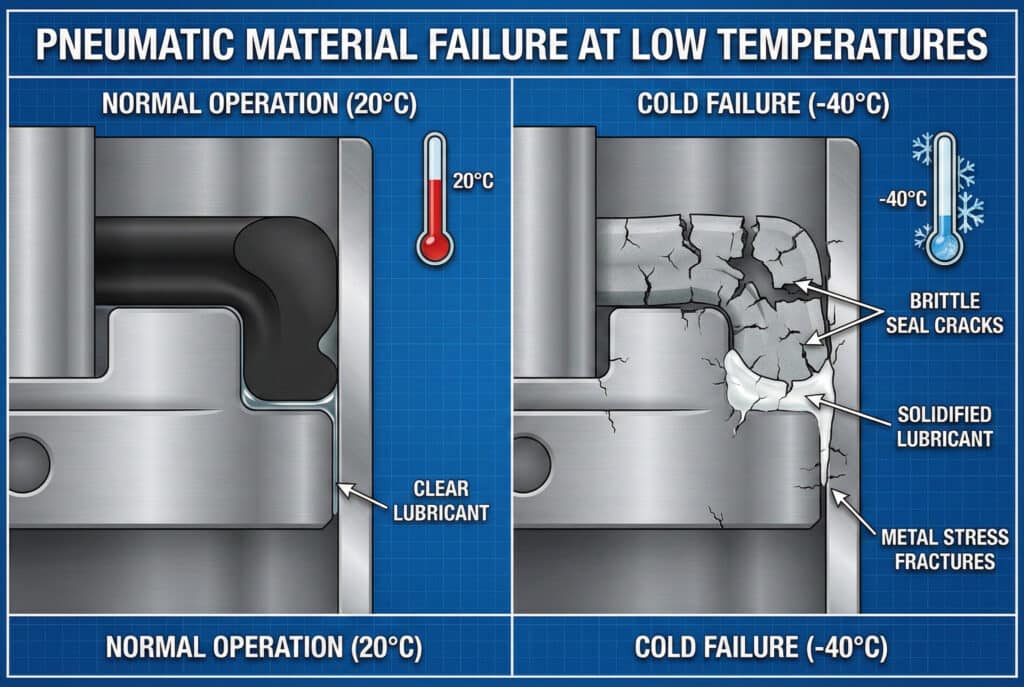 PNEUMATIC MATERIAL FAILURE AT LOW TEMPERATURES

NORMAL OPERATION (20°C)

20°C

CLEAR LUBRICANT

NORMAL OPERATION (20°C)

COLD FAILURE (-40°C)

-40°C

BRITTLE SEAL CRACKS

SOLIDIFIED LUBRICANT

METAL STRESS FRACTURES

COLD FAILURE (-40°C)