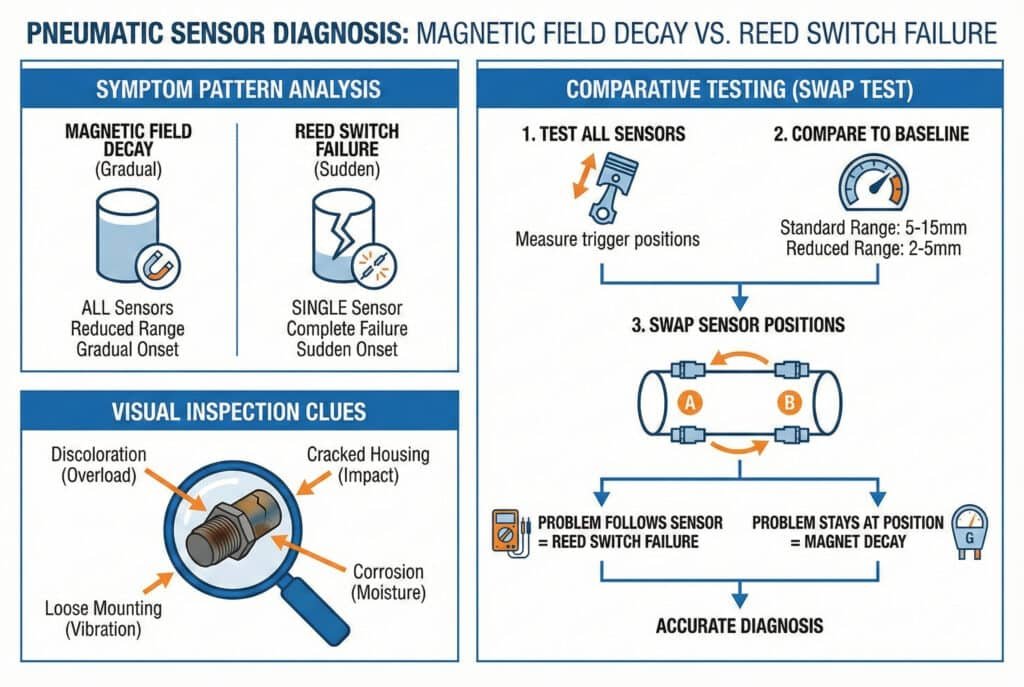 PNEUMATIC SENSOR DIAGNOSIS: MAGNETIC FIELD DECAY VS. REED SWITCH FAILURE

SYMPTOM PATTERN ANALYSIS

MAGNETIC FIELD DECAY
(Gradual)

ALL Sensors
Reduced Range
Gradual Onset

REED SWITCH FAILURE
(Sudden)

SINGLE Sensor
Complete Failure
Sudden Onset

VISUAL INSPECTION CLUES

Discoloration
(Overload)

Cracked Housing
(Impact)

Corrosion
(Moisture)

Loose Mounting
(Vibration)

COMPARATIVE TESTING (SWAP TEST)

1. TEST ALL SENSORS

Measure trigger positions

2. COMPARE TO BASELINE

Standard Range: 5-15mm
Reduced Range: 2-5mm

3. SWAP SENSOR POSITIONS

A

B

PROBLEM FOLLOWS SENSOR
= REED SWITCH FAILURE

PROBLEM STAYS AT POSITION
= MAGNET DECAY

G

ACCURATE DIAGNOSIS