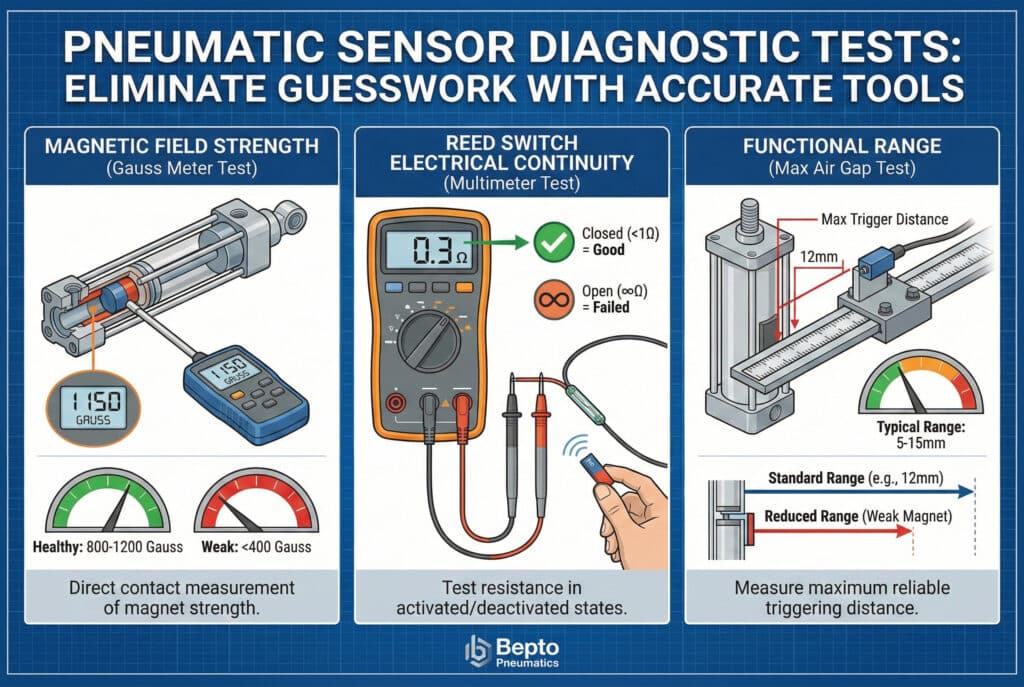 PNEUMATIC SENSOR DIAGNOSTIC TESTS: ELIMINATE GUESSWORK WITH ACCURATE TOOLS

MAGNETIC FIELD STRENGTH
(Gauss Meter Test)

1150 GAUSS

1150 GAUSS

Healthy: 800-1200 Gauss

Weak: <400 Gauss

Direct contact measurement of magnet strength.

REED SWITCH ELECTRICAL CONTINUITY
(Multimeter Test)

0.3 Ω

Closed (<1Ω) = Good

Open (∞Ω) = Failed

Test resistance in activated/deactivated states.

FUNCTIONAL RANGE
(Max Air Gap Test)

Max Trigger Distance

12mm

Typical Range: 5-15mm

Standard Range (e.g., 12mm)

Reduced Range (Weak Magnet)

Measure maximum reliable triggering distance.

Bepto Pneumatics