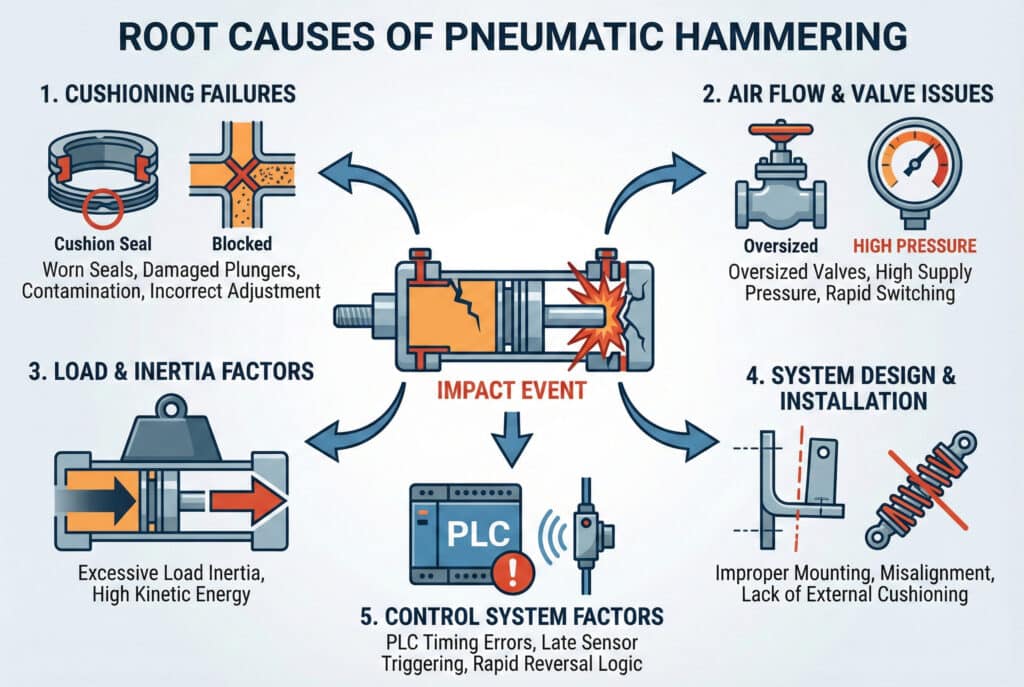 ROOT CAUSES OF PNEUMATIC HAMMERING

1. CUSHIONING FAILURES

Cushion Seal

Blocked

Worn Seals, Damaged Plungers, Contamination, Incorrect Adjustment

2. AIR FLOW & VALVE ISSUES

Oversized

HIGH PRESSURE

Oversized Valves, High Supply Pressure, Rapid Switching

IMPACT EVENT

3. LOAD & INERTIA FACTORS

Excessive Load Inertia, High Kinetic Energy

4. SYSTEM DESIGN & INSTALLATION

Improper Mounting, Misalignment, Lack of External Cushioning

PLC

5. CONTROL SYSTEM FACTORS

PLC Timing Errors, Late Sensor Triggering, Rapid Reversal Logic