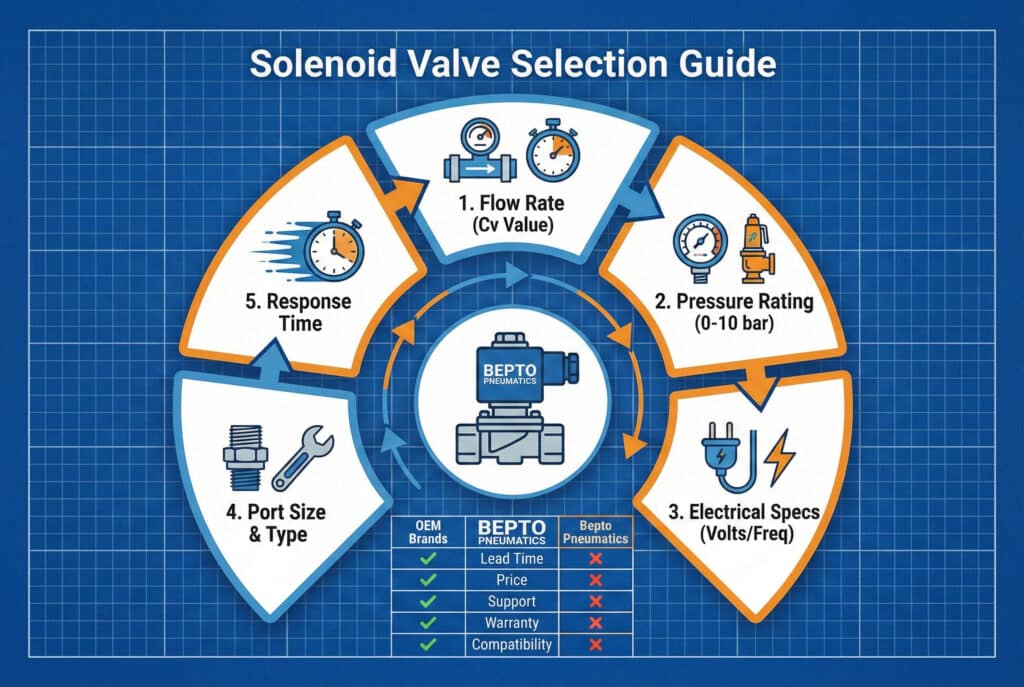 Solenoid Valve Selection Guide

1. Flow Rate (Cv Value)

2. Pressure Rating (0-10 bar)

3. Electrical Specs (Volts/Freq)

4. Port Size & Type

5. Response Time

BEPTO PNEUMATICS

| OEM Brands | BEPTO PNEUMATICS | Bepto Pneumatics |
|---|---|---|
| ✓ | Lead Time | ✗ |
| ✓ | Price | ✗ |
| ✓ | Support | ✗ |
| ✓ | Warranty | ✗ |
| ✓ | Compatibility | ✗ |