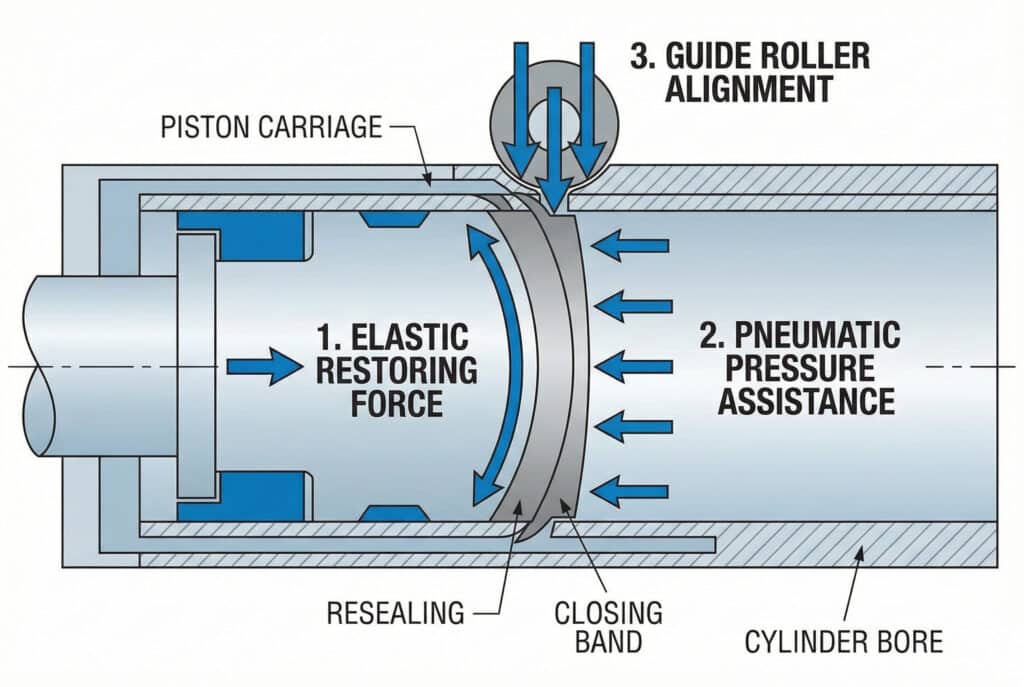 3. GUIDE ROLLER ALIGNMENT

PISTON CARRIAGE

1. ELASTIC RESTORING FORCE

2. PNEUMATIC PRESSURE ASSISTANCE

RESEALING

CLOSING BAND

CYLINDER BORE