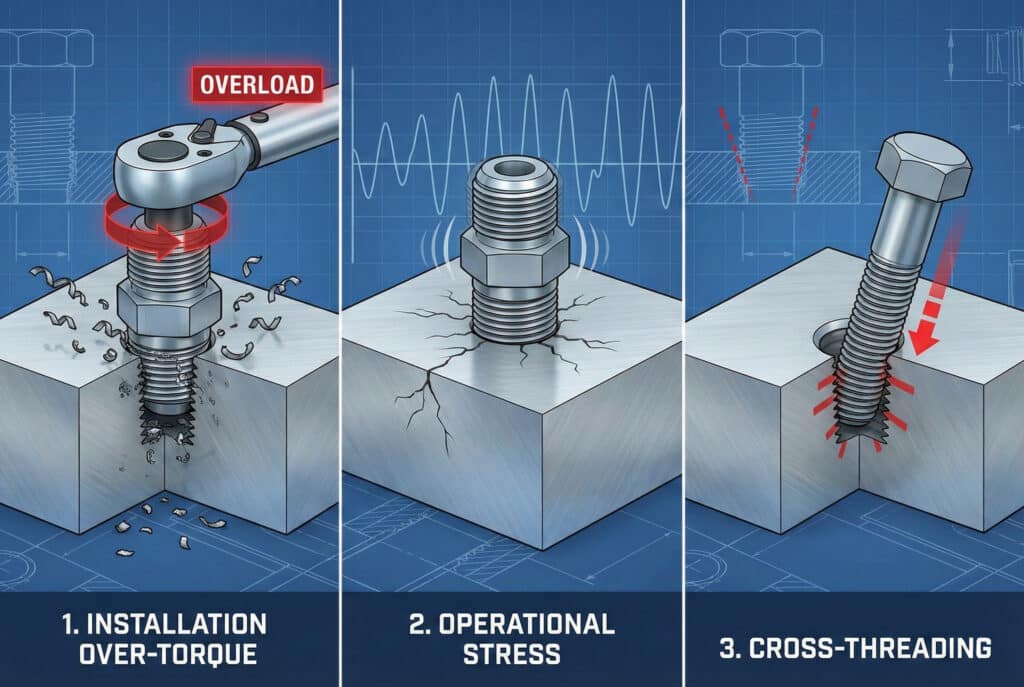 OVERLOAD

1. INSTALLATION OVER-TORQUE

2. OPERATIONAL STRESS

3. CROSS-THREADING