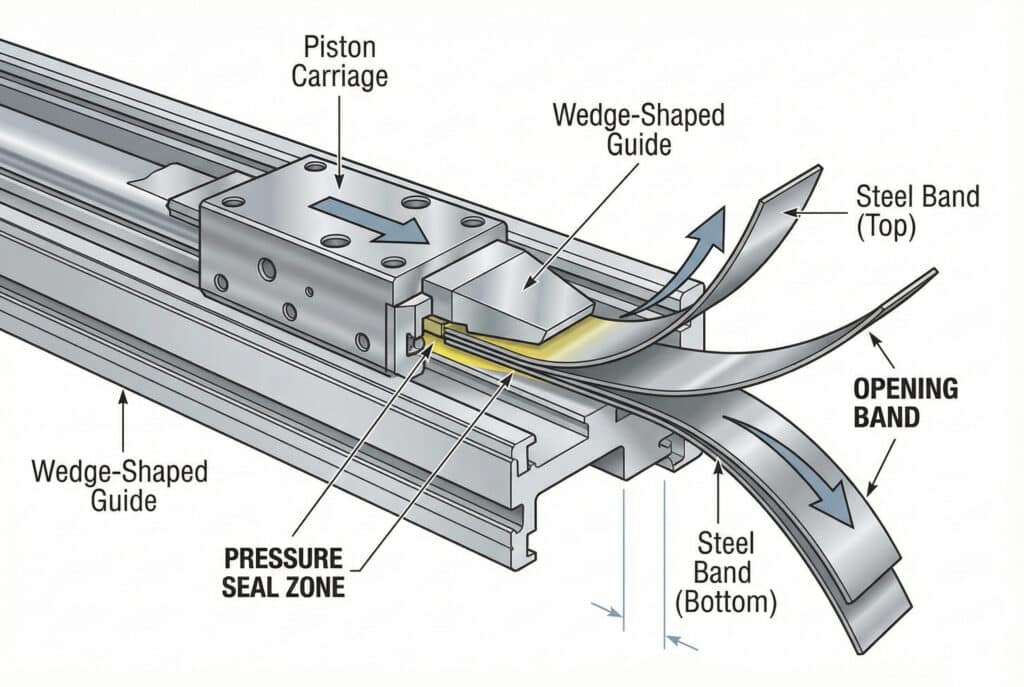 Piston Carriage

Wedge-Shaped Guide

Steel Band (Top)

OPENING BAND

Wedge-Shaped Guide

PRESSURE SEAL ZONE

Steel Band (Bottom)