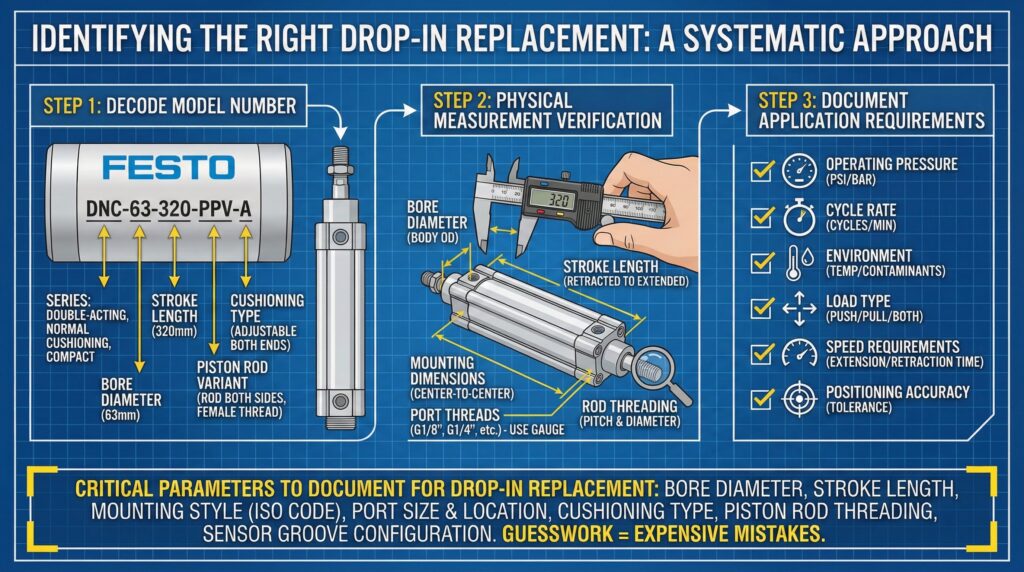 IDENTIFYING THE RIGHT DROP-IN REPLACEMENT: A SYSTEMATIC APPROACH

STEP 1: DECODE MODEL NUMBER

FESTO

DNC-63-320-PPV-A

SERIES: DOUBLE-ACTING, NORMAL CUSHIONING, COMPACT

BORE DIAMETER (63mm)

STROKE LENGTH (320mm)

PISTON ROD VARIANT (ROD BOTH SIDES, FEMALE THREAD)

CUSHIONING TYPE (ADJUSTABLE BOTH ENDS)

STEP 2: PHYSICAL MEASUREMENT VERIFICATION

320

BORE DIAMETER (BODY OD)

STROKE LENGTH (RETRACTED TO EXTENDED)

MOUNTING DIMENSIONS (CENTER-TO-CENTER)

PORT THREADS (G1/8", G1/4", etc.) - USE GAUGE

ROD THREADING (PITCH & DIAMETER)

STEP 3: DOCUMENT APPLICATION REQUIREMENTS

OPERATING PRESSURE (PSI/BAR)

CYCLE RATE (CYCLES/MIN)

ENVIRONMENT (TEMP/CONTAMINANTS)

LOAD TYPE (PUSH/PULL/BOTH)

SPEED REQUIREMENTS (EXTENSION/RETRACTION TIME)

POSITIONING ACCURACY (TOLERANCE)

CRITICAL PARAMETERS TO DOCUMENT FOR DROP-IN REPLACEMENT: BORE DIAMETER, STROKE LENGTH, MOUNTING STYLE (ISO CODE), PORT SIZE & LOCATION, CUSHIONING TYPE, PISTON ROD THREADING, SENSOR GROOVE CONFIGURATION. GUESSWORK = EXPENSIVE MISTAKES.