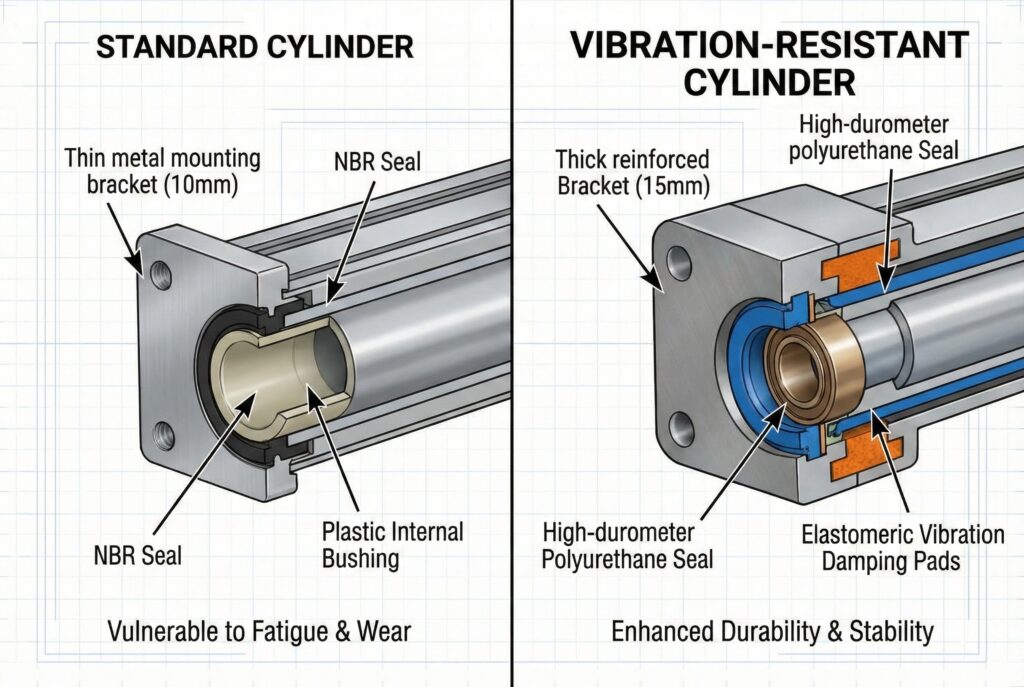 STANDARD CYLINDER

Thin metal mounting bracket (10mm)

NBR Seal

NBR Seal

Plastic Internal Bushing

Vulnerable to Fatigue & Wear

VIBRATION-RESISTANT CYLINDER

Thick reinforced Bracket (15mm)

High-durometer polyurethane Seal

High-durometer Polyurethane Seal

Elastomeric Vibration Damping Pads

Enhanced Durability & Stability