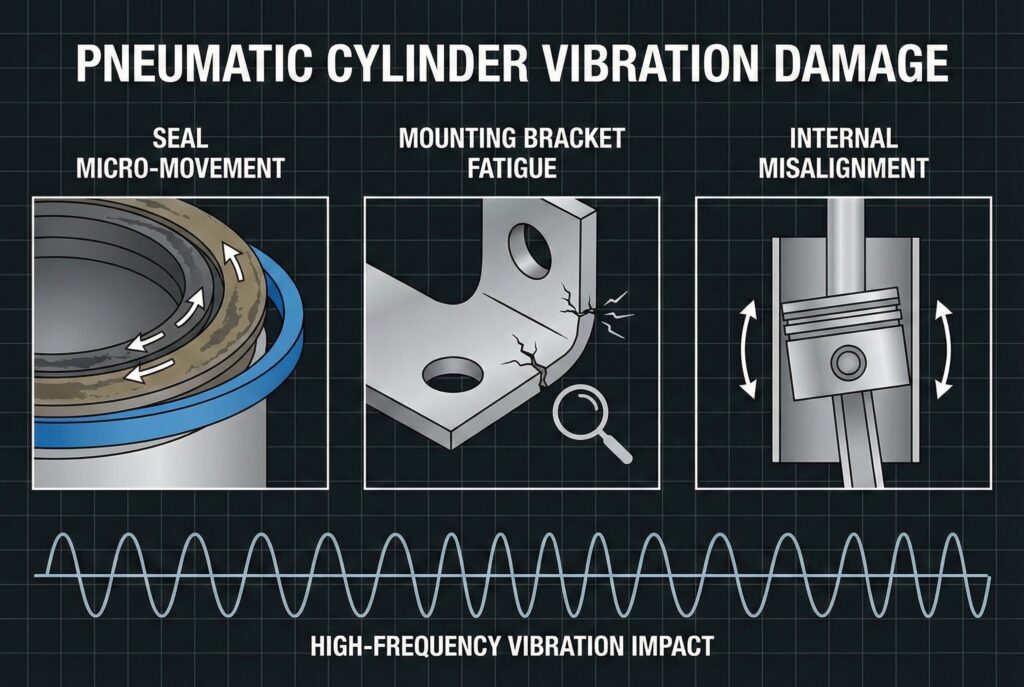 PNEUMATIC CYLINDER VIBRATION DAMAGE

SEAL MICRO-MOVEMENT

MOUNTING BRACKET FATIGUE

INTERNAL MISALIGNMENT

HIGH-FREQUENCY VIBRATION IMPACT