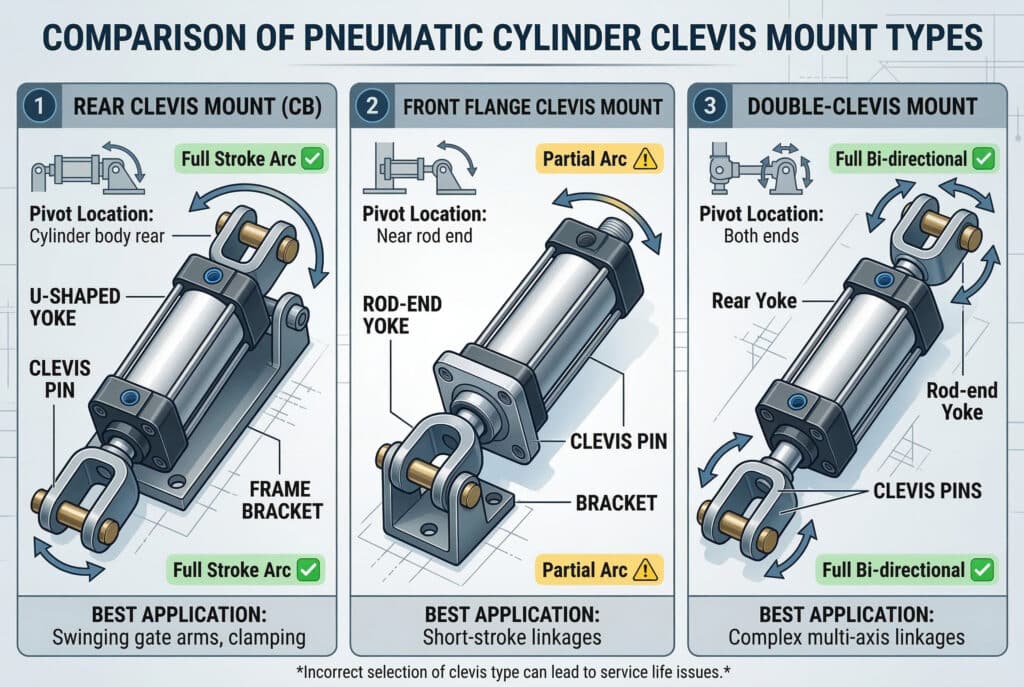 COMPARISON OF PNEUMATIC CYLINDER CLEVIS MOUNT TYPES

1 REAR CLEVIS MOUNT (CB)

Full Stroke Arc ✅

Pivot Location: Cylinder body rear

U-SHAPED YOKE

CLEVIS PIN

FRAME BRACKET

Full Stroke Arc ✅

BEST APPLICATION: Swinging gate arms, clamping

2 FRONT FLANGE CLEVIS MOUNT

Partial Arc ⚠

Pivot Location: Near rod end

ROD-END YOKE

CLEVIS PIN

BRACKET

Partial Arc ⚠

BEST APPLICATION: Short-stroke linkages

3 DOUBLE-CLEVIS MOUNT

Full Bi-directional ✅

Pivot Location: Both ends

Rear Yoke

Rod-end Yoke

CLEVIS PINS

Full Bi-directional ✅

BEST APPLICATION: Complex multi-axis linkages

*Incorrect selection of clevis type can lead to service life issues.*