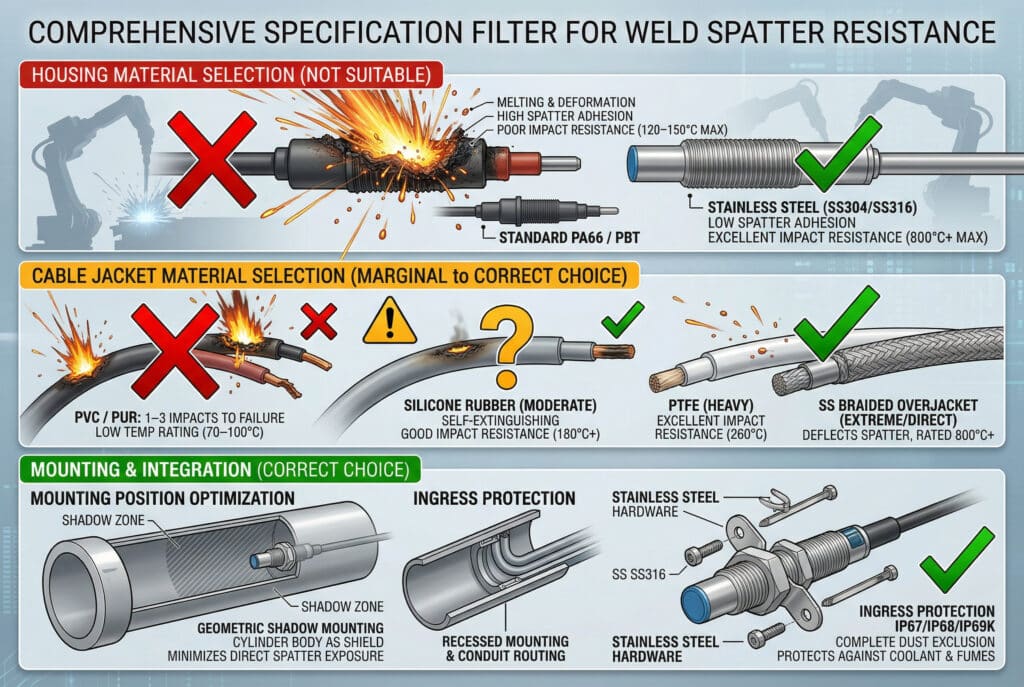 COMPREHENSIVE SPECIFICATION FILTER FOR WELD SPATTER RESISTANCE

HOUSING MATERIAL SELECTION (NOT SUITABLE)

MELTING & DEFORMATION
HIGH SPATTER ADHESION
POOR IMPACT RESISTANCE (120–150°C MAX)

STANDARD PA66 / PBT

STAINLESS STEEL (SS304/SS316)
LOW SPATTER ADHESION
EXCELLENT IMPACT RESISTANCE (800°C+ MAX)

CABLE JACKET MATERIAL SELECTION (MARGINAL to CORRECT CHOICE)

PVC / PUR: 1–3 IMPACTS TO FAILURE
LOW TEMP RATING (70–100°C)

SILICONE RUBBER (MODERATE)
SELF-EXTINGUISHING
GOOD IMPACT RESISTANCE (180°C+)

PTFE (HEAVY)
EXCELLENT IMPACT RESISTANCE (260°C)

SS BRAIDED OVERJACKET (EXTREME/DIRECT)
DEFLECTS SPATTER, RATED 800°C+

MOUNTING & INTEGRATION (CORRECT CHOICE)

MOUNTING POSITION OPTIMIZATION
SHADOW ZONE
SHADOW ZONE
GEOMETRIC SHADOW MOUNTING
CYLINDER BODY AS SHIELD
MINIMIZES DIRECT SPATTER EXPOSURE

INGRESS PROTECTION
RECESSED MOUNTING & CONDUIT ROUTING

STAINLESS STEEL HARDWARE
SS SS316
STAINLESS STEEL HARDWARE

INGRESS PROTECTION
IP67/IP68/IP69K
COMPLETE DUST EXCLUSION
PROTECTS AGAINST COOLANT & FUMES