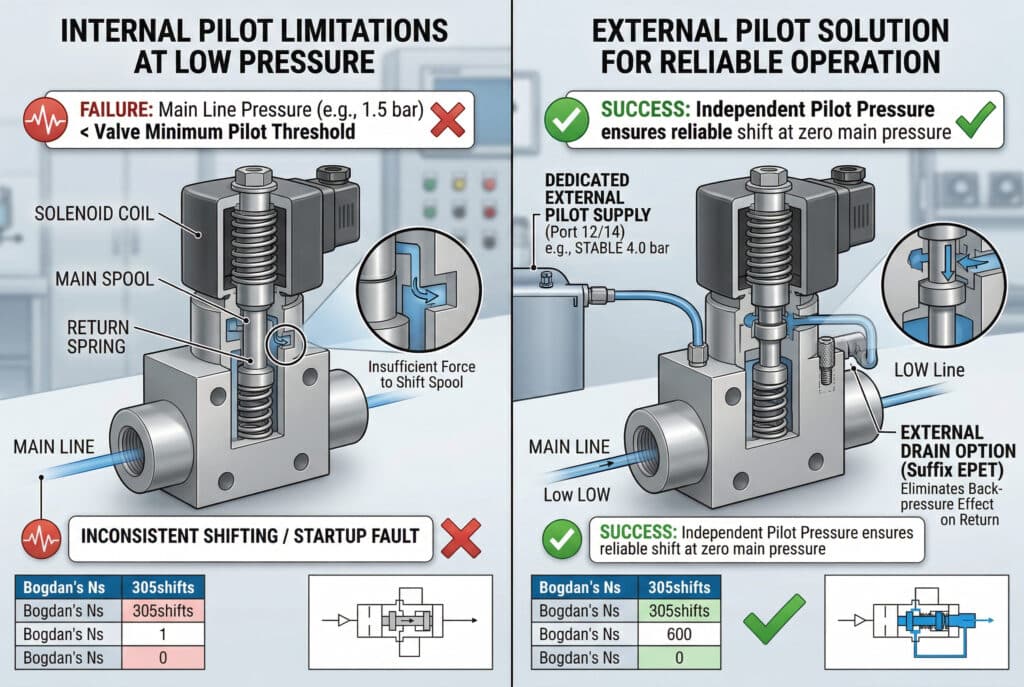 INTERNAL PILOT LIMITATIONS AT LOW PRESSURE

FAILURE: Main Line Pressure (e.g., 1.5 bar) < Valve Minimum Pilot Threshold

SOLENOID COIL

MAIN SPOOL

RETURN SPRING

Insufficient Force to Shift Spool

MAIN LINE

INCONSISTENT SHIFTING / STARTUP FAULT

| Bogdan's Ns | 305shifts |
|---|---|
| Bogdan's Ns | 305shifts |
| Bogdan's Ns | 1 |
| Bogdan's Ns | 0 |

EXTERNAL PILOT SOLUTION FOR RELIABLE OPERATION

SUCCESS: Independent Pilot Pressure ensures reliable shift at zero main pressure

DEDICATED EXTERNAL PILOT SUPPLY (Port 12/14) e.g., STABLE 4.0 bar

LOW Line

MAIN LINE

Low LOW

EXTERNAL DRAIN OPTION (Suffix EPET) Eliminates Back-pressure Effect on Return

SUCCESS: Independent Pilot Pressure ensures reliable shift at zero main pressure

| Bogdan's Ns | 305shifts |
|---|---|
| Bogdan's Ns | 305shifts |
| Bogdan's Ns | 600 |
| Bogdan's Ns | 0 |