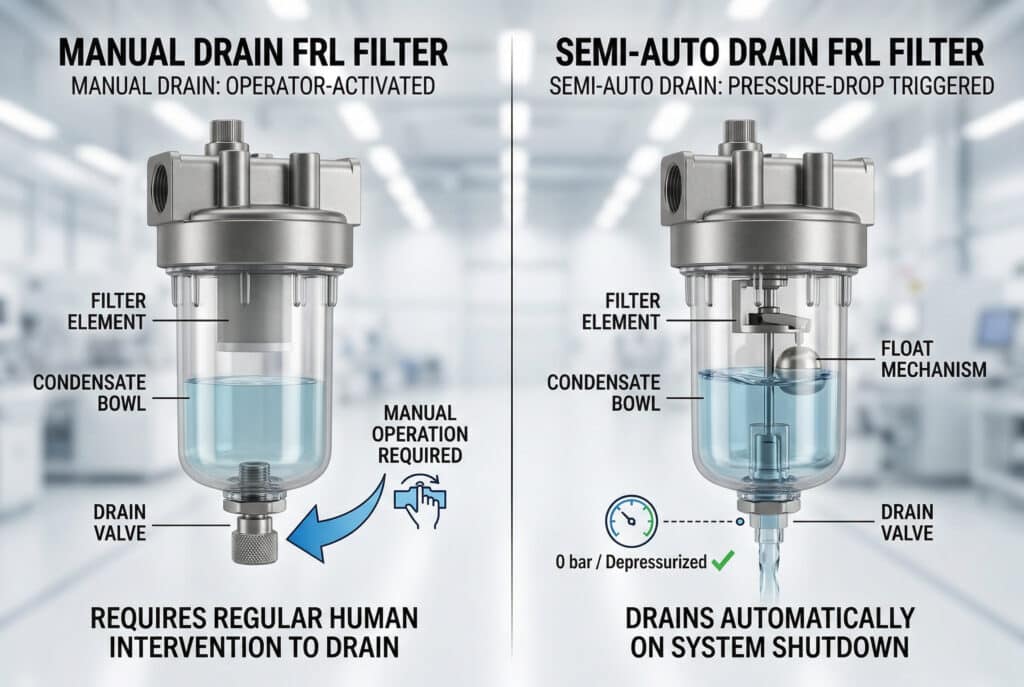 MANUAL DRAIN FRL FILTER
MANUAL DRAIN: OPERATOR-ACTIVATED

FILTER ELEMENT

CONDENSATE BOWL

MANUAL OPERATION REQUIRED

DRAIN VALVE

REQUIRES REGULAR HUMAN INTERVENTION TO DRAIN

SEMI-AUTO DRAIN FRL FILTER
SEMI-AUTO DRAIN: PRESSURE-DROP TRIGGERED

FILTER ELEMENT

FLOAT MECHANISM

CONDENSATE BOWL

DRAIN VALVE

0 bar / Depressurized

DRAINS AUTOMATICALLY ON SYSTEM SHUTDOWN