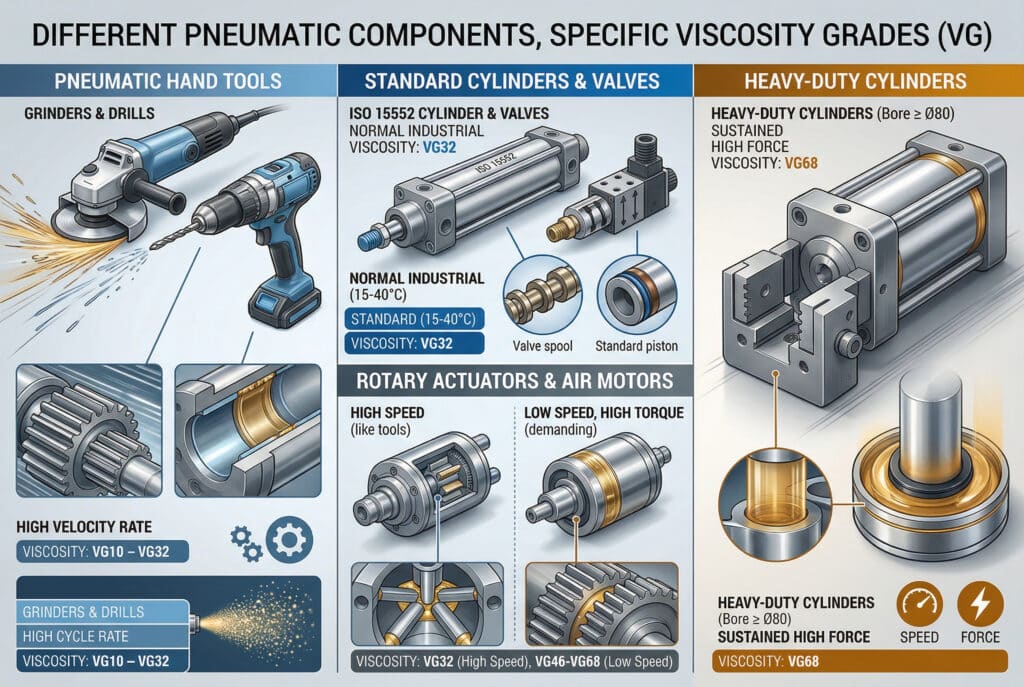 DIFFERENT PNEUMATIC COMPONENTS, SPECIFIC VISCOSITY GRADES (VG)

PNEUMATIC HAND TOOLS

GRINDERS & DRILLS

HIGH VELOCITY RATE

VISCOSITY: VG10 – VG32

GRINDERS & DRILLS

HIGH CYCLE RATE

VISCOSITY: VG10 – VG32

STANDARD CYLINDERS & VALVES

ISO 15552 CYLINDER & VALVES
NORMAL INDUSTRIAL
VISCOSITY: VG32

ISO 15552

NORMAL INDUSTRIAL
(15-40°C)

STANDARD (15-40°C)

VISCOSITY: VG32

Valve spool

Standard piston

ROTARY ACTUATORS & AIR MOTORS

HIGH SPEED
(like tools)

LOW SPEED, HIGH TORQUE
(demanding)

VISCOSITY: VG32 (High Speed), VG46-VG68 (Low Speed)

HEAVY-DUTY CYLINDERS

HEAVY-DUTY CYLINDERS (Bore ≥ Ø80)
SUSTAINED
HIGH FORCE
VISCOSITY: VG68

HEAVY-DUTY CYLINDERS
(Bore ≥ Ø80)
SUSTAINED HIGH FORCE

SPEED

FORCE

VISCOSITY: VG68