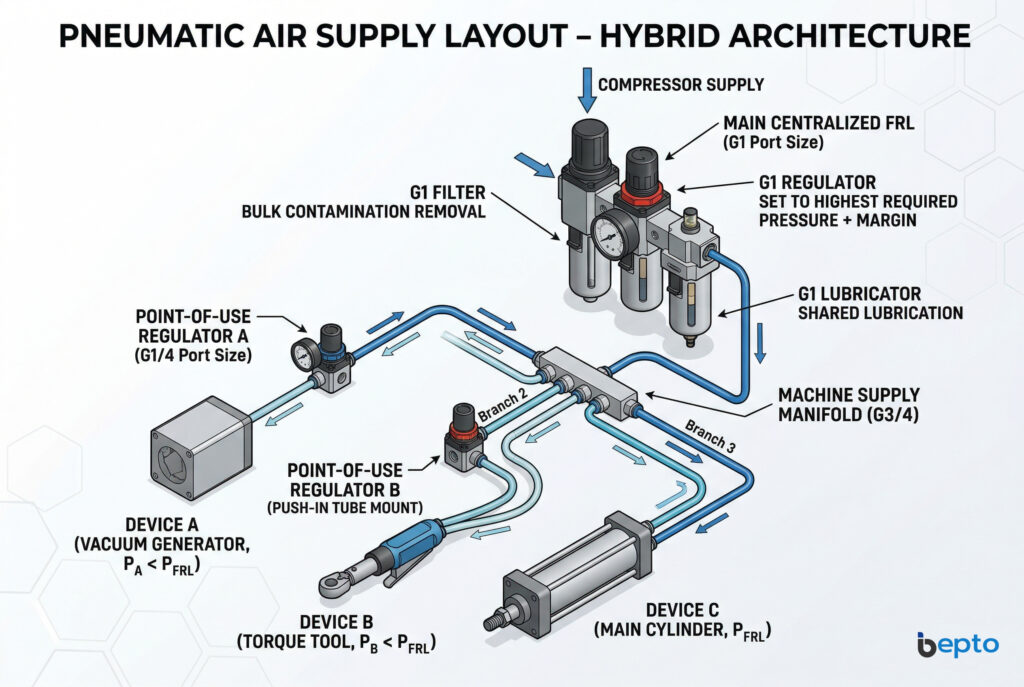 PNEUMATIC AIR SUPPLY LAYOUT – HYBRID ARCHITECTURE

COMPRESSOR SUPPLY

MAIN CENTRALIZED FRL
(G1 Port Size)

G1 FILTER
BULK CONTAMINATION REMOVAL

G1 REGULATOR
SET TO HIGHEST REQUIRED PRESSURE + MARGIN

G1 LUBRICATOR
SHARED LUBRICATION

POINT-OF-USE REGULATOR A
(G1/4 Port Size)

MACHINE SUPPLY MANIFOLD (G3/4)

Branch 2

Branch 3

POINT-OF-USE REGULATOR B
(PUSH-IN TUBE MOUNT)

DEVICE A
(VACUUM GENERATOR, $P_A < P_{FRL}$)

DEVICE B
(TORQUE TOOL, $P_B < P_{FRL}$)

DEVICE C
(MAIN CYLINDER, $P_{FRL}$)

bepto