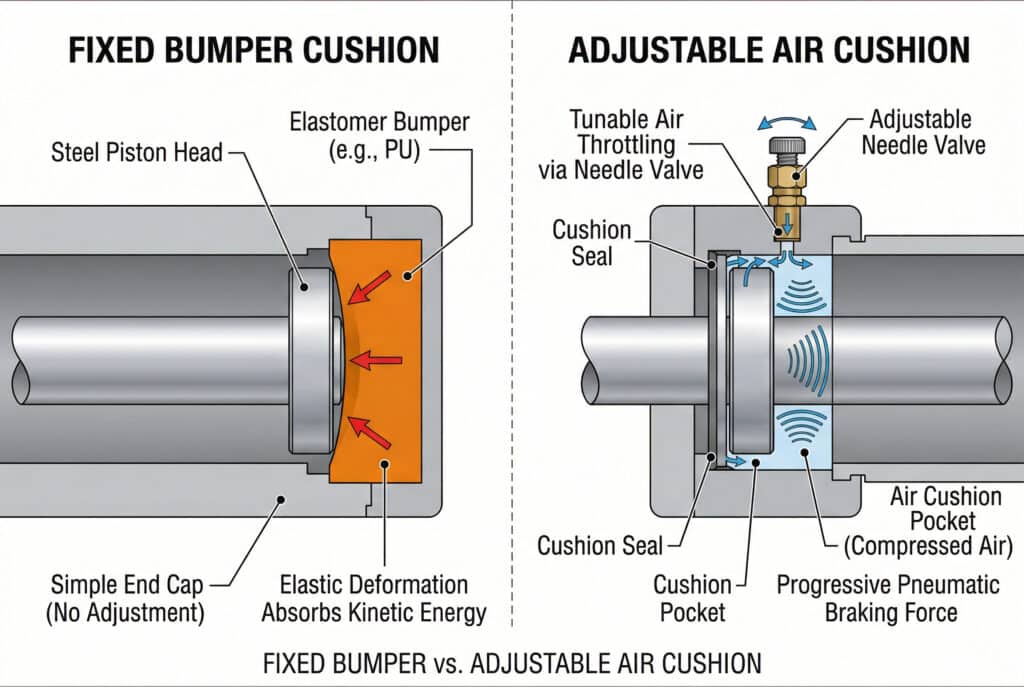 FIXED BUMPER CUSHION

Steel Piston Head

Elastomer Bumper (e.g., PU)

Simple End Cap (No Adjustment)

Elastic Deformation Absorbs Kinetic Energy

ADJUSTABLE AIR CUSHION

Tunable Air Throttling via Needle Valve

Adjustable Needle Valve

Cushion Seal

Cushion Seal

Cushion Pocket

Air Cushion Pocket (Compressed Air)

Progressive Pneumatic Braking Force

FIXED BUMPER vs. ADJUSTABLE AIR CUSHION